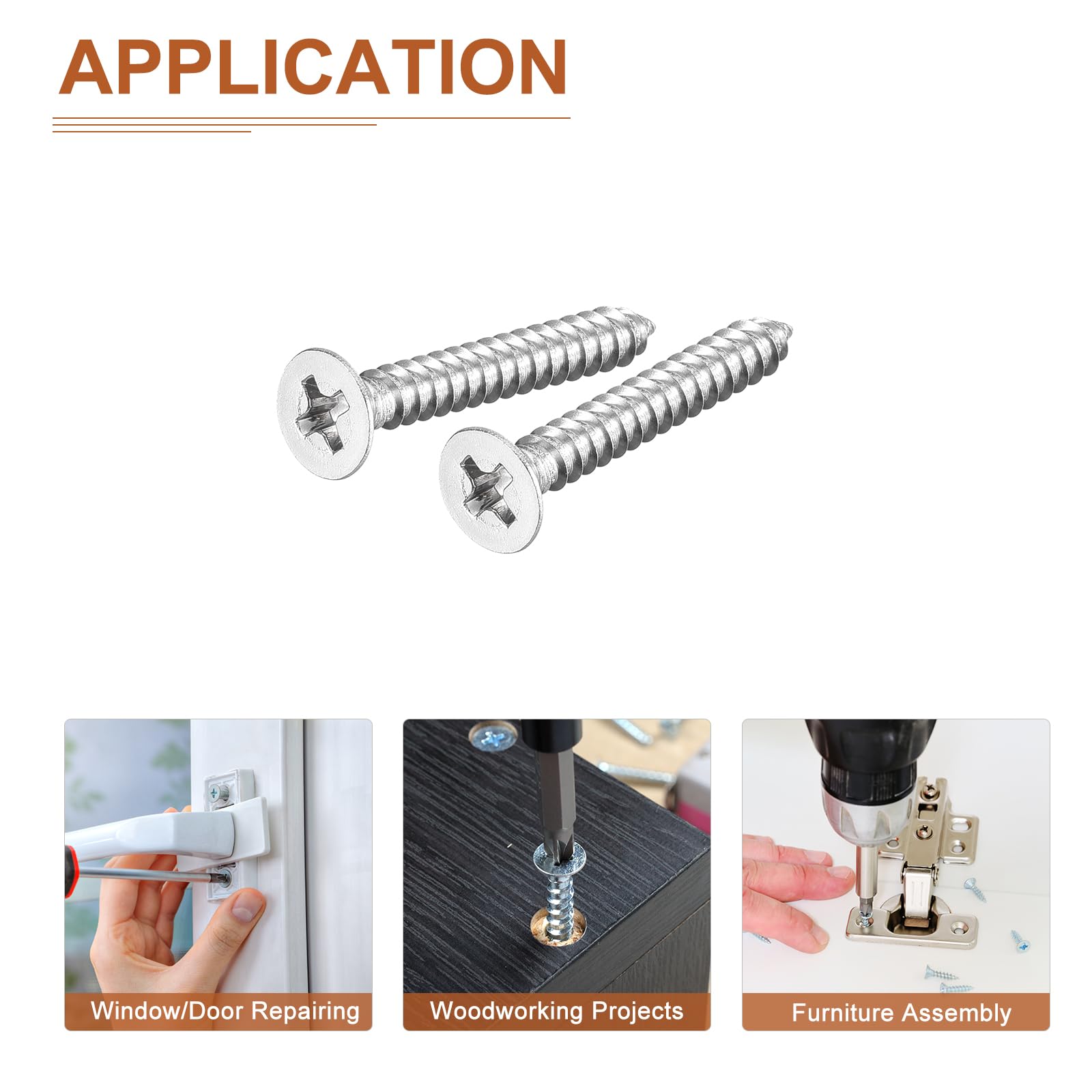 APPLICATION

Window/Door Repairing

Woodworking Projects

Furniture Assembly