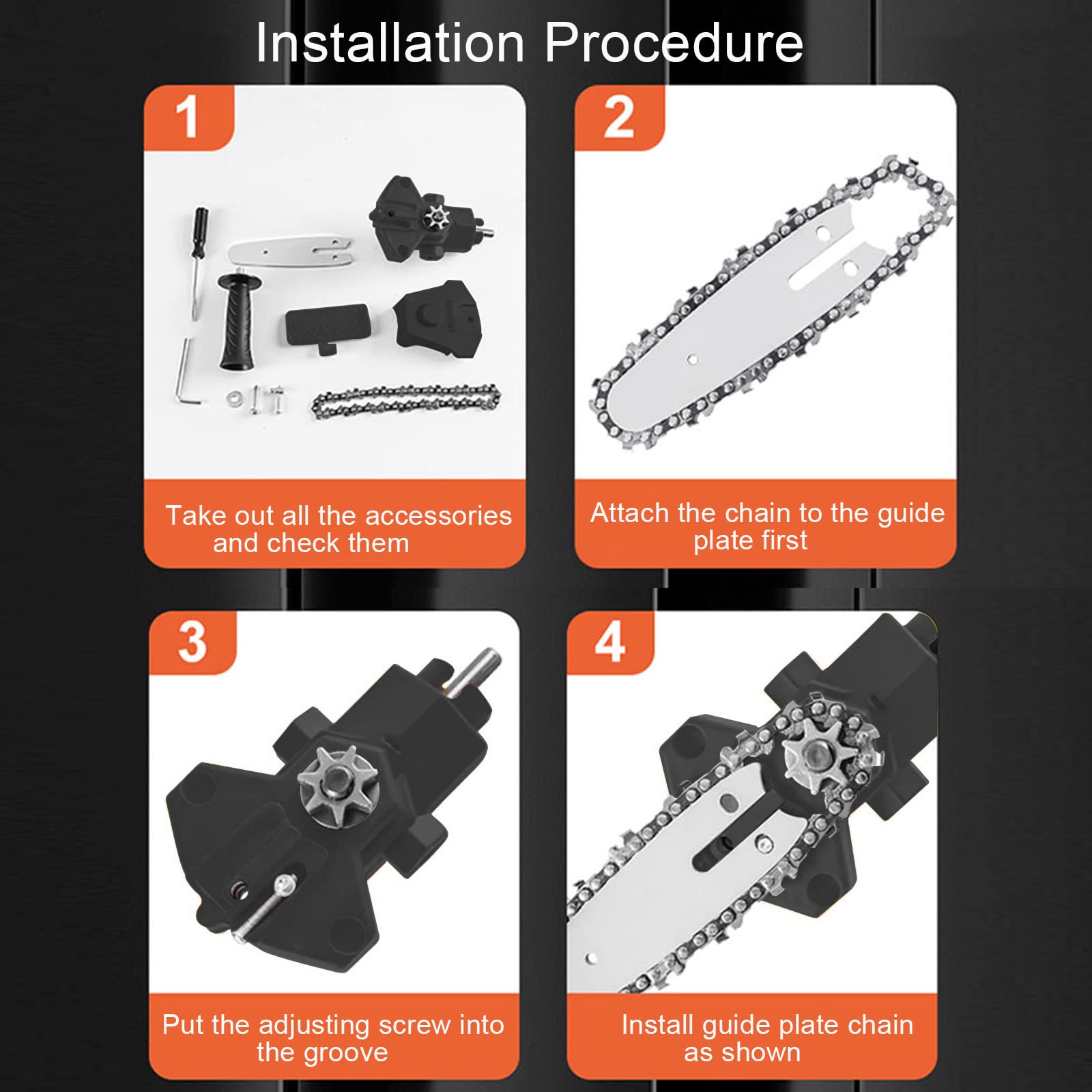 Installation Procedure

1

Take out all the accessories and check them

2

Attach the chain to the guide plate first

3

Put the adjusting screw into the groove

4

Install guide plate chain as shown