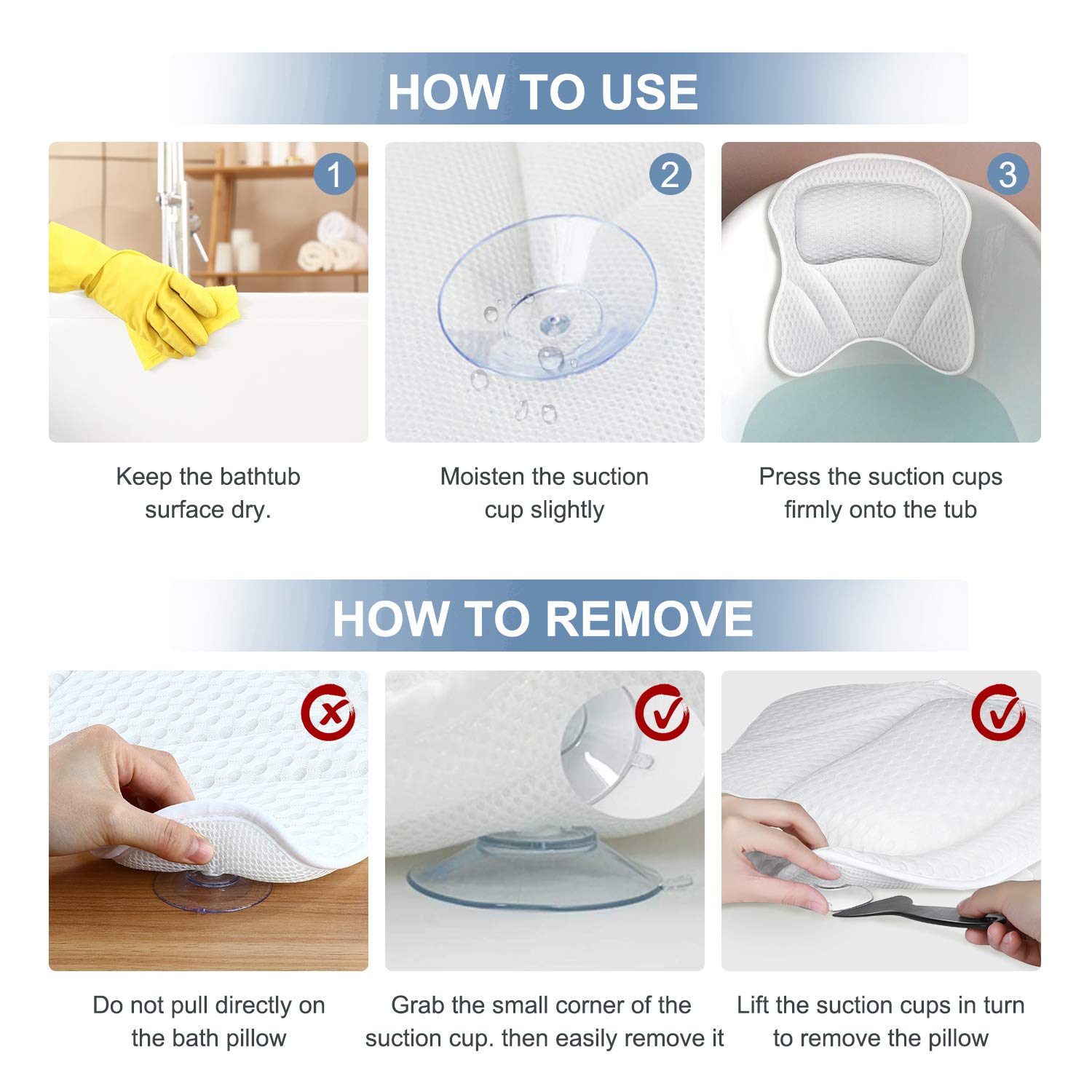 HOW TO USE

1

Keep the bathtub surface dry.

2

Moisten the suction cup slightly

3

Press the suction cups firmly onto the tub

HOW TO REMOVE

Do not pull directly on the bath pillow

Grab the small corner of the suction cup. then easily remove it

Lift the suction cups in turn to remove the pillow