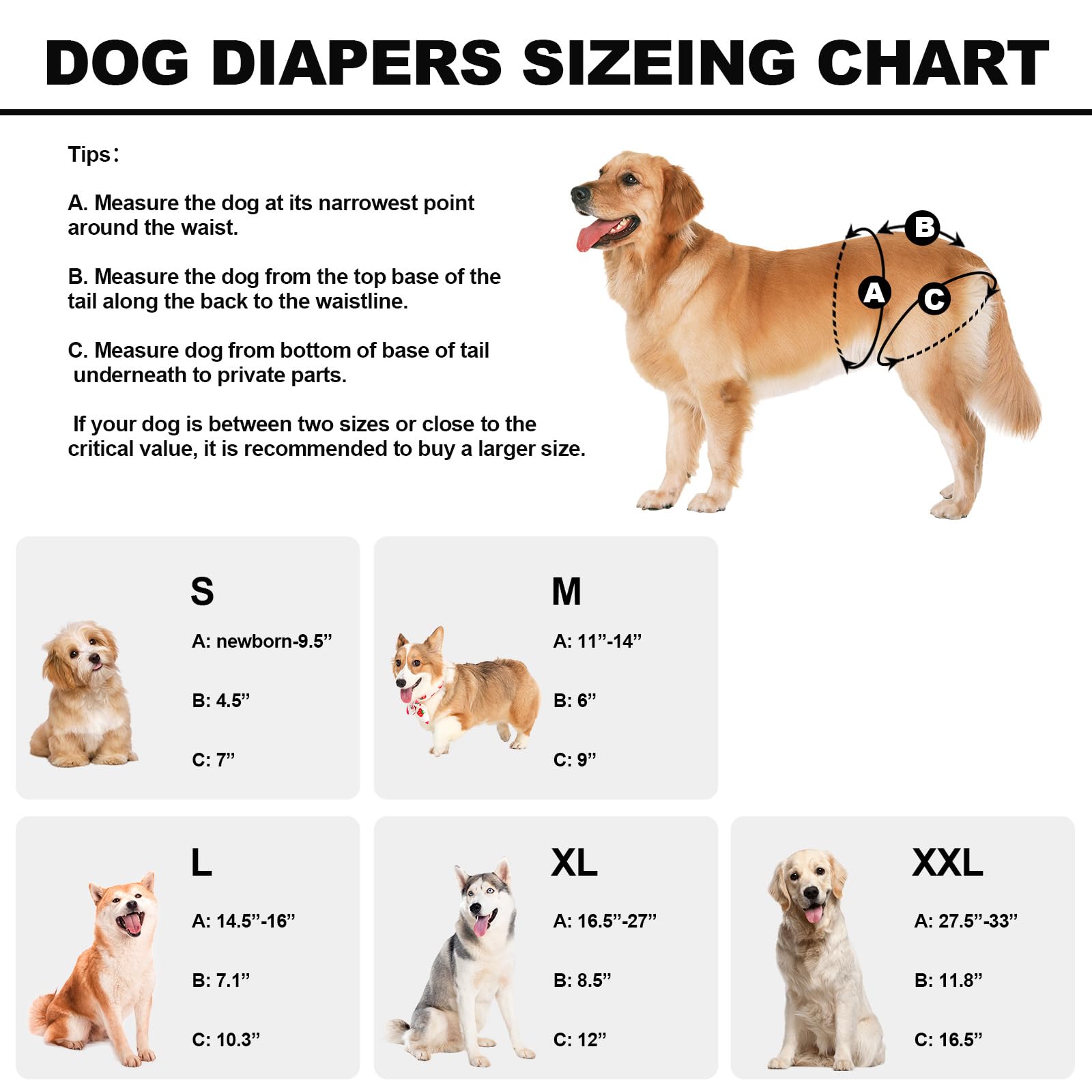 DOG DIAPERS SIZEING CHART

Tips：

A. Measure the dog at its narrowest point around the waist.

B. Measure the dog from the top base of the tail along the back to the waistline.

C. Measure dog from bottom of base of tail underneath to private parts.

If your dog is between two sizes or close to the critical value, it is recommended to buy a larger size.

B

A

C

S

A: newborn-9.5”

B: 4.5”

C: 7”

M

A: 11”-14”

B: 6”

C: 9”

L

A: 14.5”-16”

B: 7.1”

C: 10.3”

XL

A: 16.5”-27”

B: 8.5”

C: 12”

XXL

A: 27.5”-33”

B: 11.8”

C: 16.5”