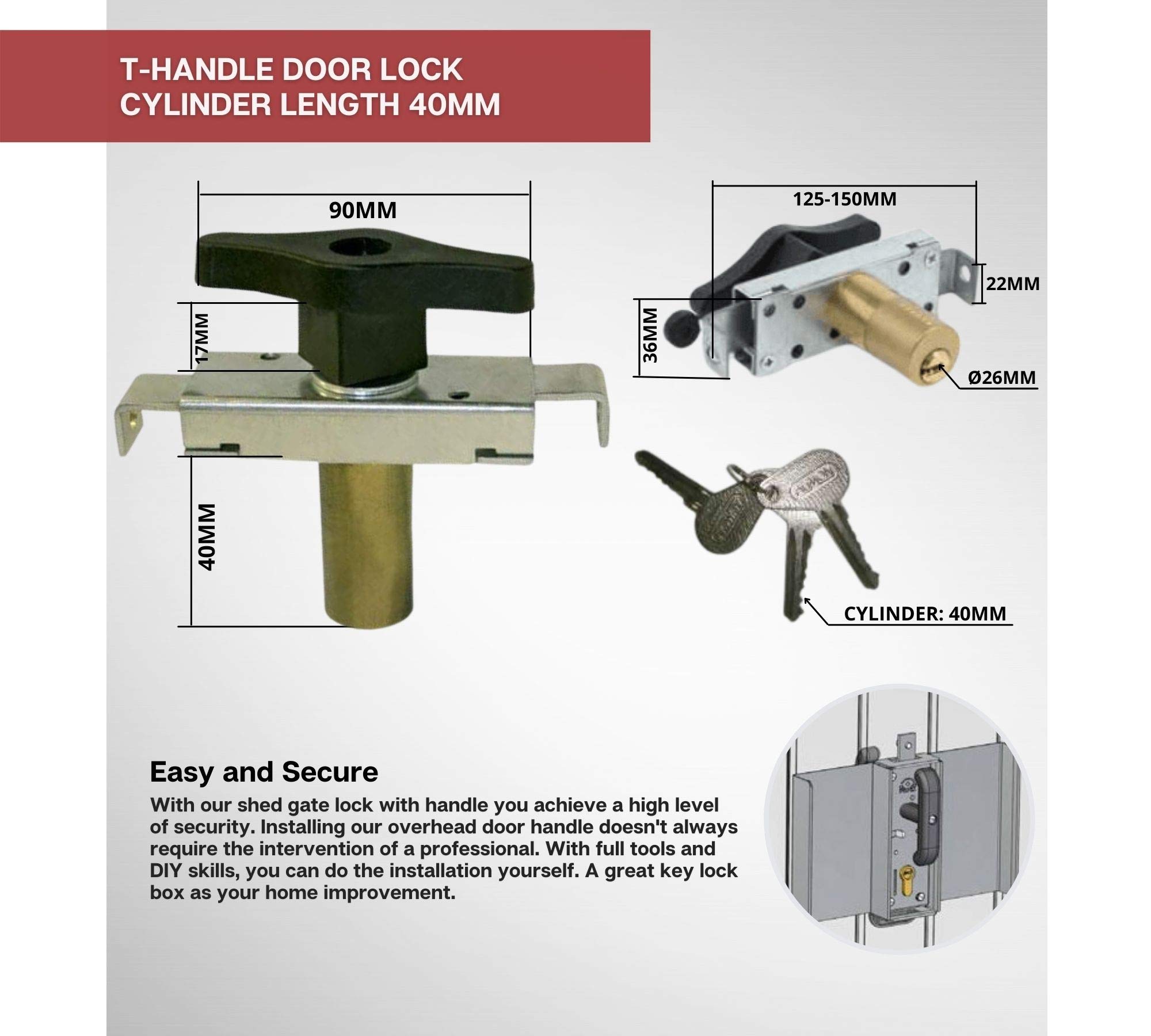 T-HANDLE DOOR LOCK
CYLINDER LENGTH 40MM

90MM

17MM

40MM

125-150MM

22MM

36MM

Ø26MM

CYLINDER: 40MM

Easy and Secure

With our shed gate lock with handle you achieve a high level of security. Installing our overhead door handle doesn't always require the intervention of a professional. With full tools and DIY skills, you can do the installation yourself. A great key lock box as your home improvement.