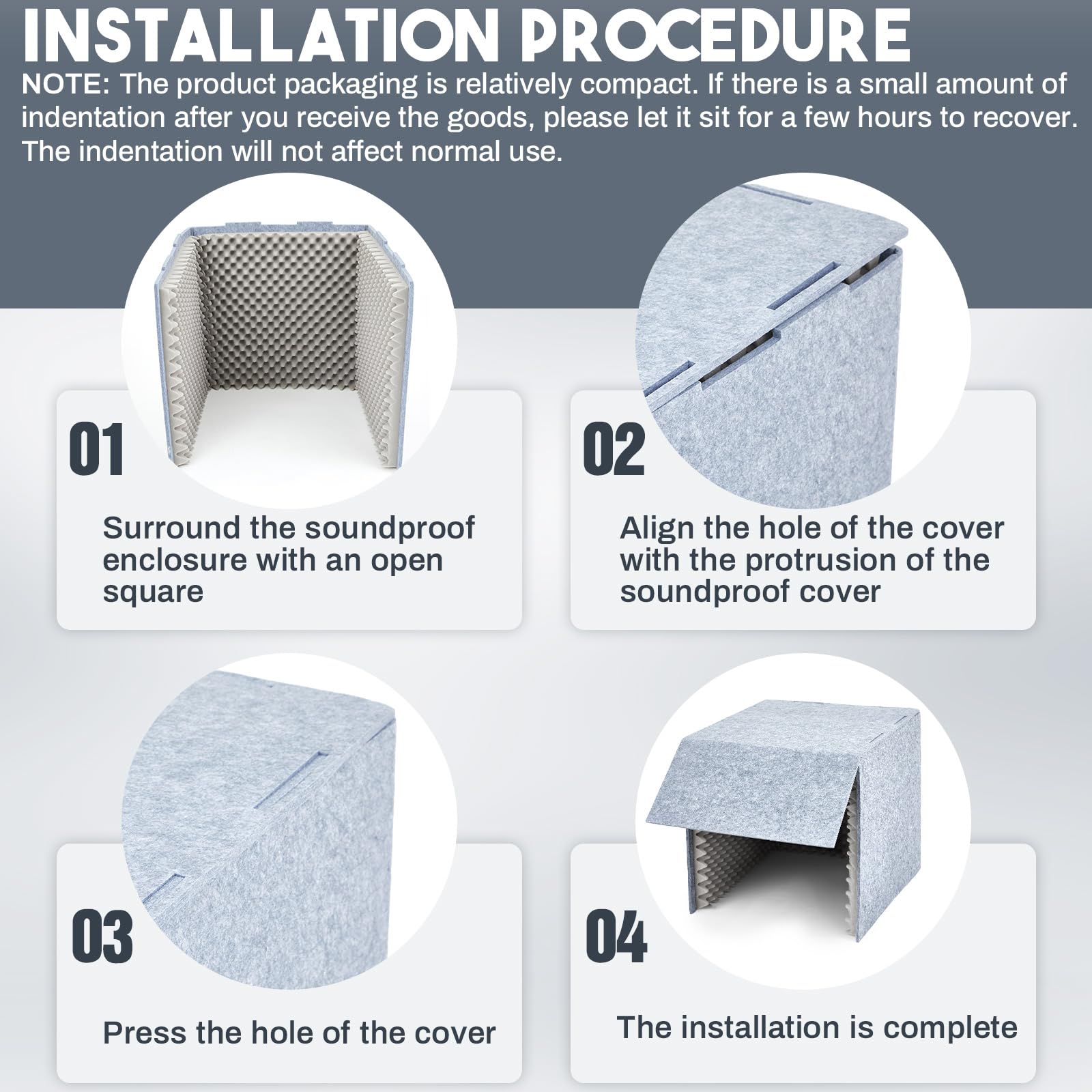 INSTALLATION PROCEDURE

NOTE: The product packaging is relatively compact. If there is a small amount of indentation after you receive the goods, please let it sit for a few hours to recover. The indentation will not affect normal use.

01

Surround the soundproof enclosure with an open square

02

Align the hole of the cover with the protrusion of the soundproof cover

03

Press the hole of the cover

04

The installation is complete