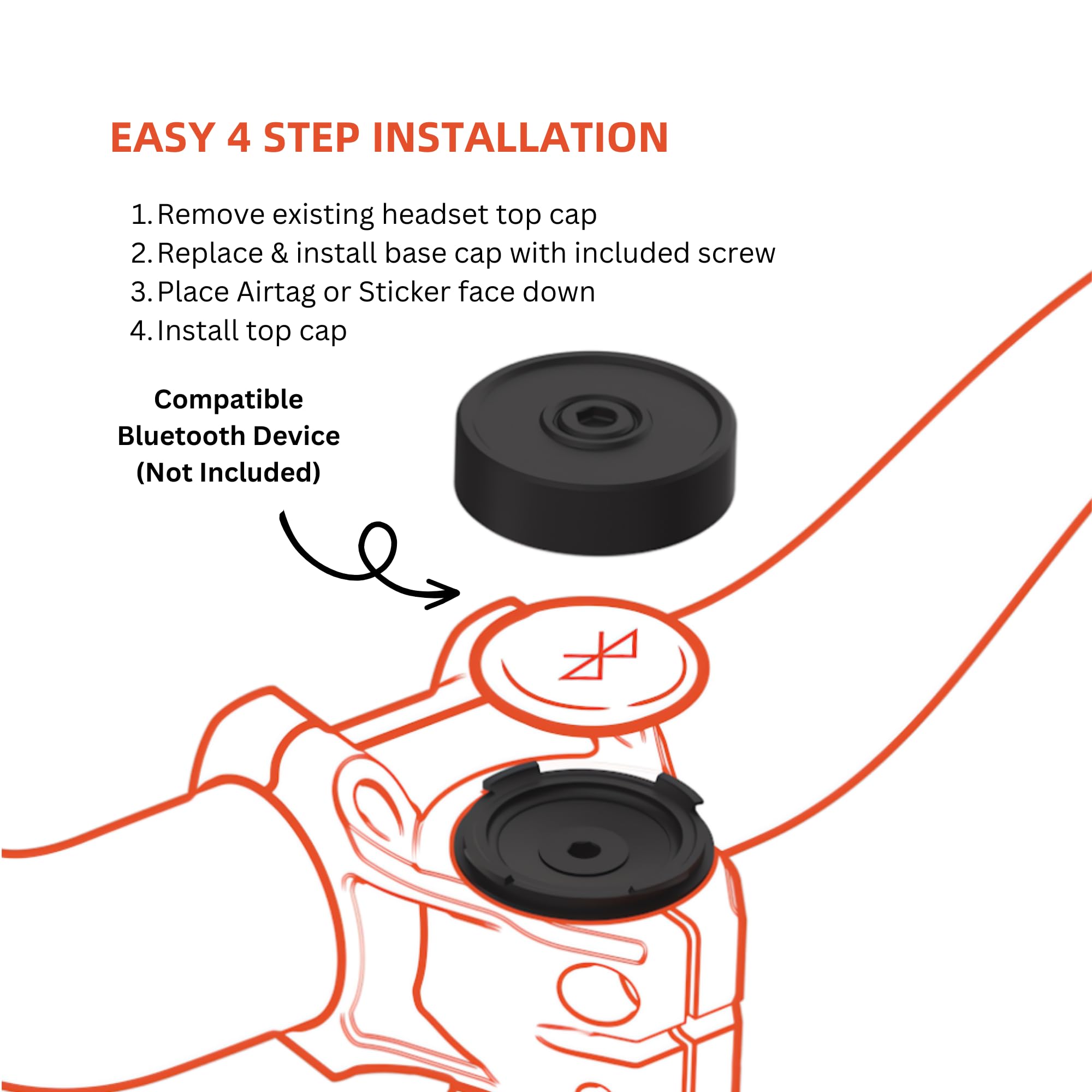 EASY 4 STEP INSTALLATION

1. Remove existing headset top cap
2. Replace & install base cap with included screw
3. Place Airtag or Sticker face down
4. Install top cap

Compatible Bluetooth Device (Not Included)