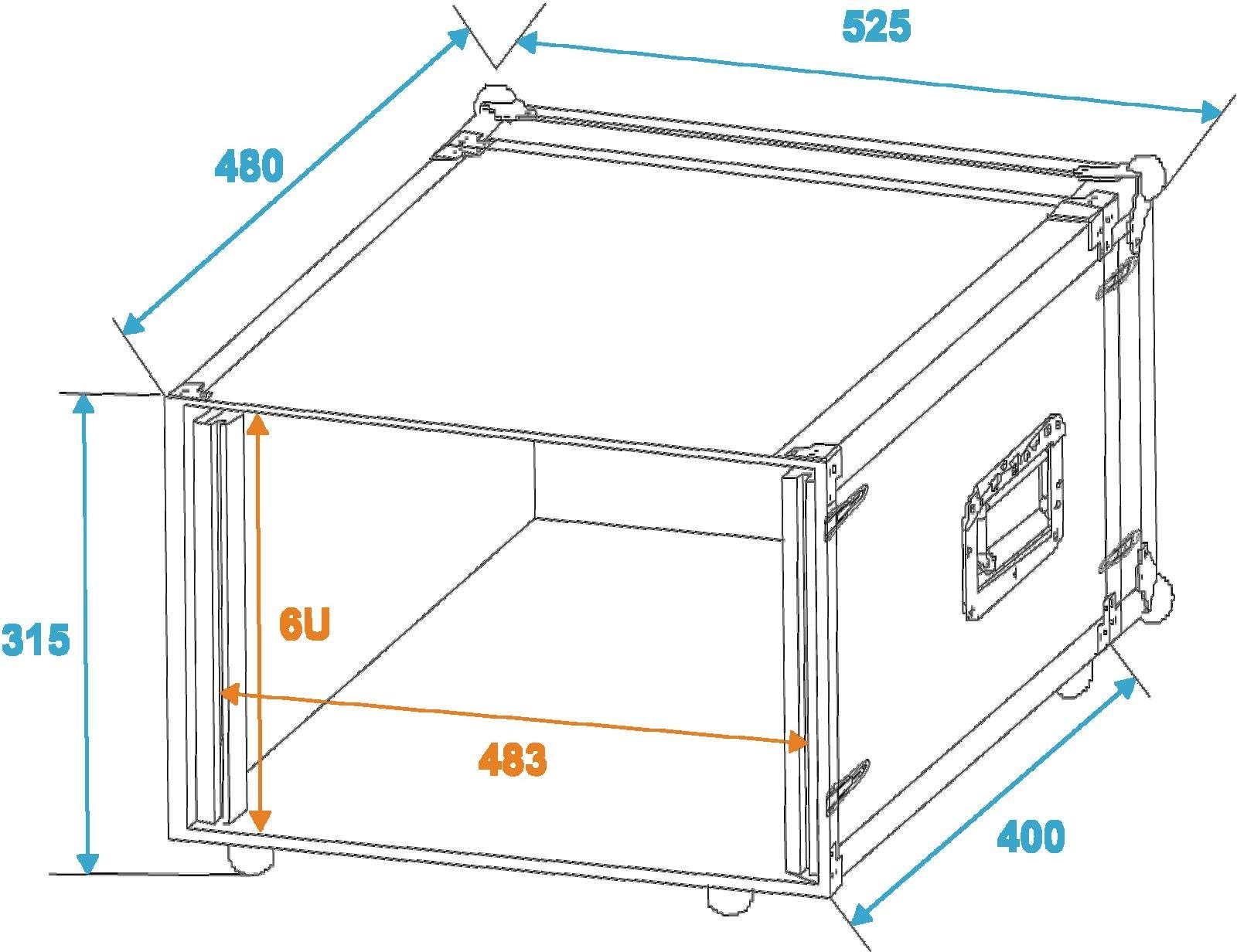 525

480

315

6U

483

400