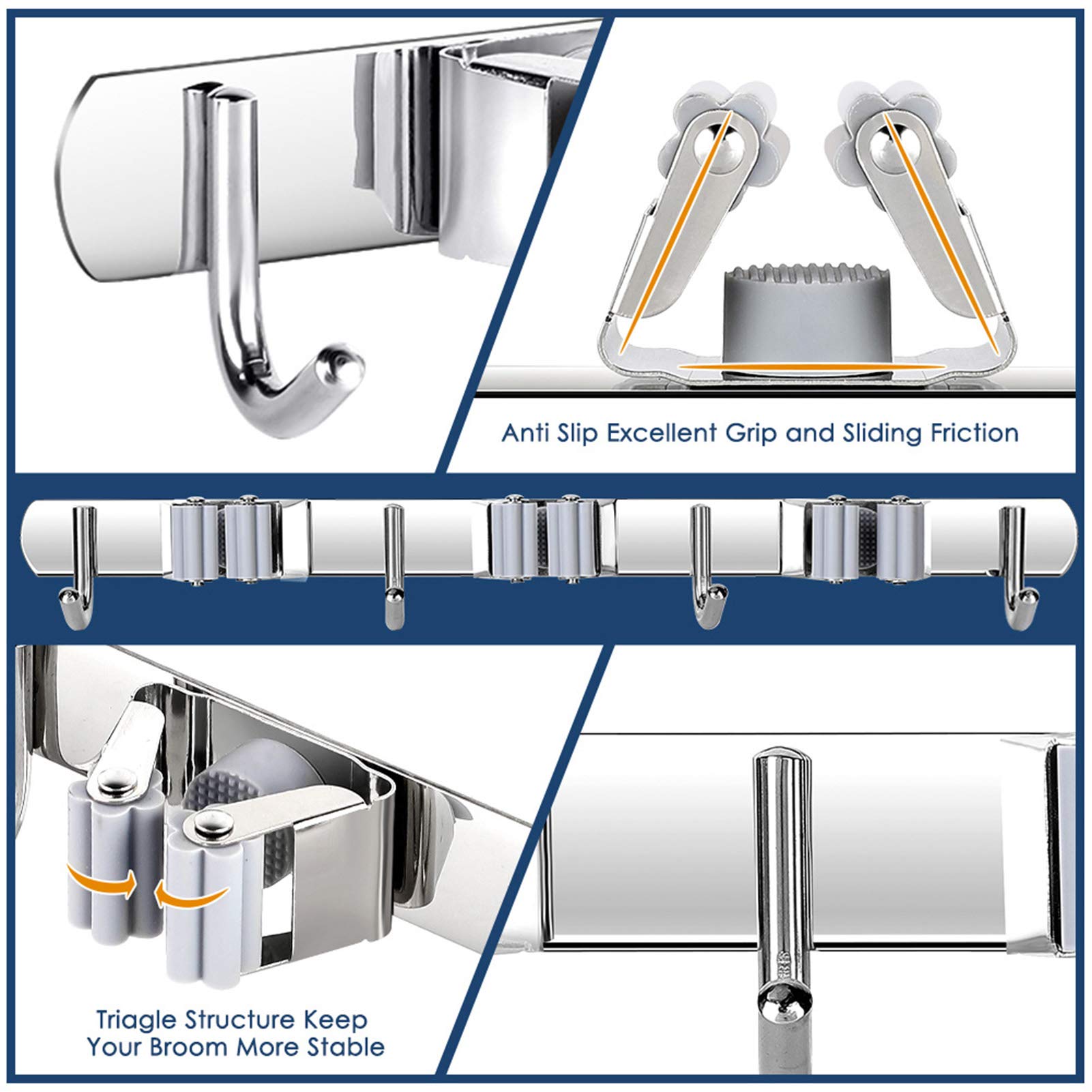 Anti Slip Excellent Grip and Sliding Friction

Triagle Structure Keep Your Broom More Stable