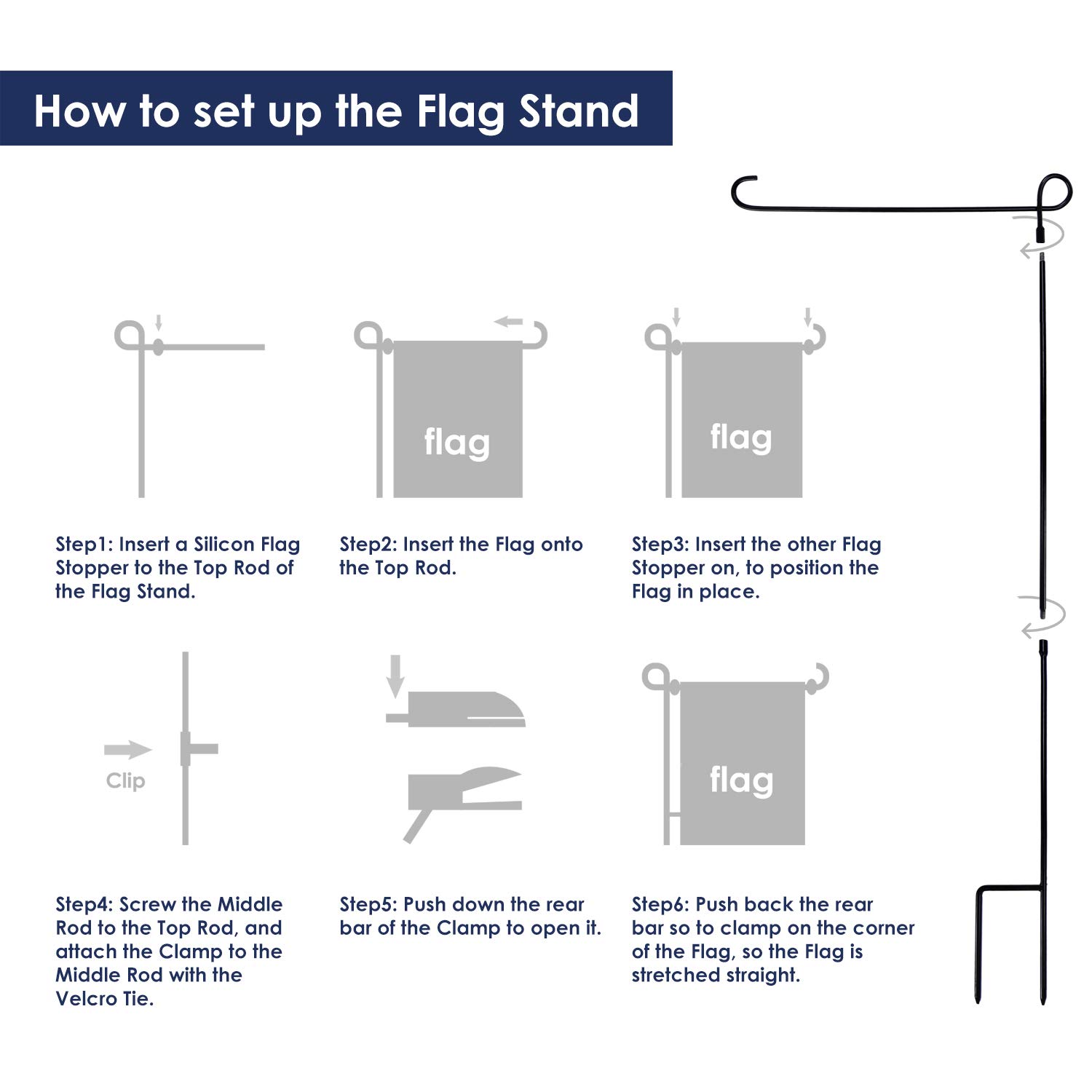 How to set up the Flag Stand

flag

flag

Step1: Insert a Silicon Flag Stopper to the Top Rod of the Flag Stand.

Step2: Insert the Flag onto the Top Rod.

Step3: Insert the other Flag Stopper on, to position the Flag in place.

Clip

flag

Step4: Screw the Middle Rod to the Top Rod, and attach the Clamp to the Middle Rod with the Velcro Tie.

Step5: Push down the rear bar of the Clamp to open it.

Step6: Push back the rear bar so to clamp on the corner of the Flag, so the Flag is stretched straight.