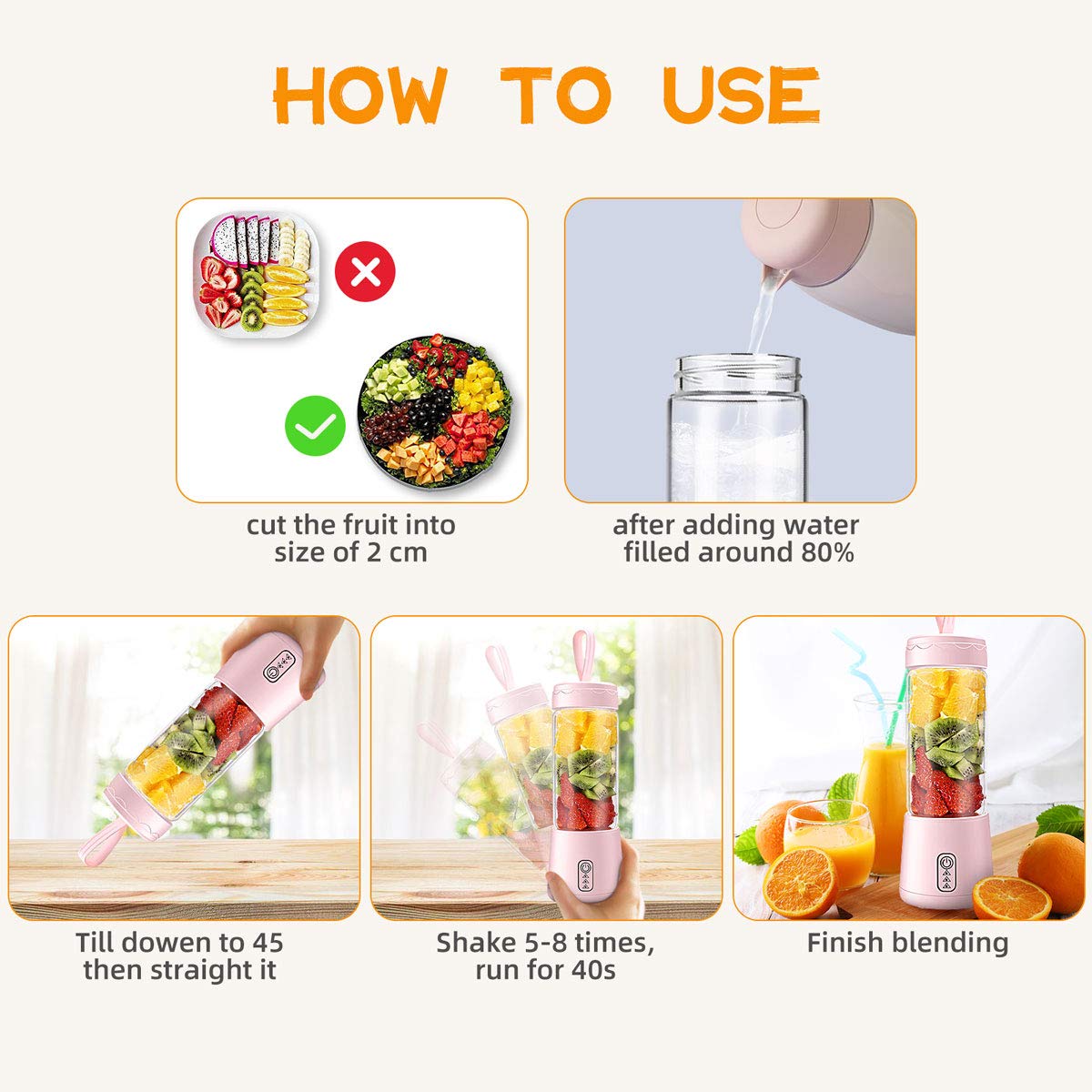 HOW TO USE

cut the fruit into size of 2 cm

after adding water filled around 80%

Till dowen to 45 then straight it

Shake 5-8 times, run for 40s

Finish blending