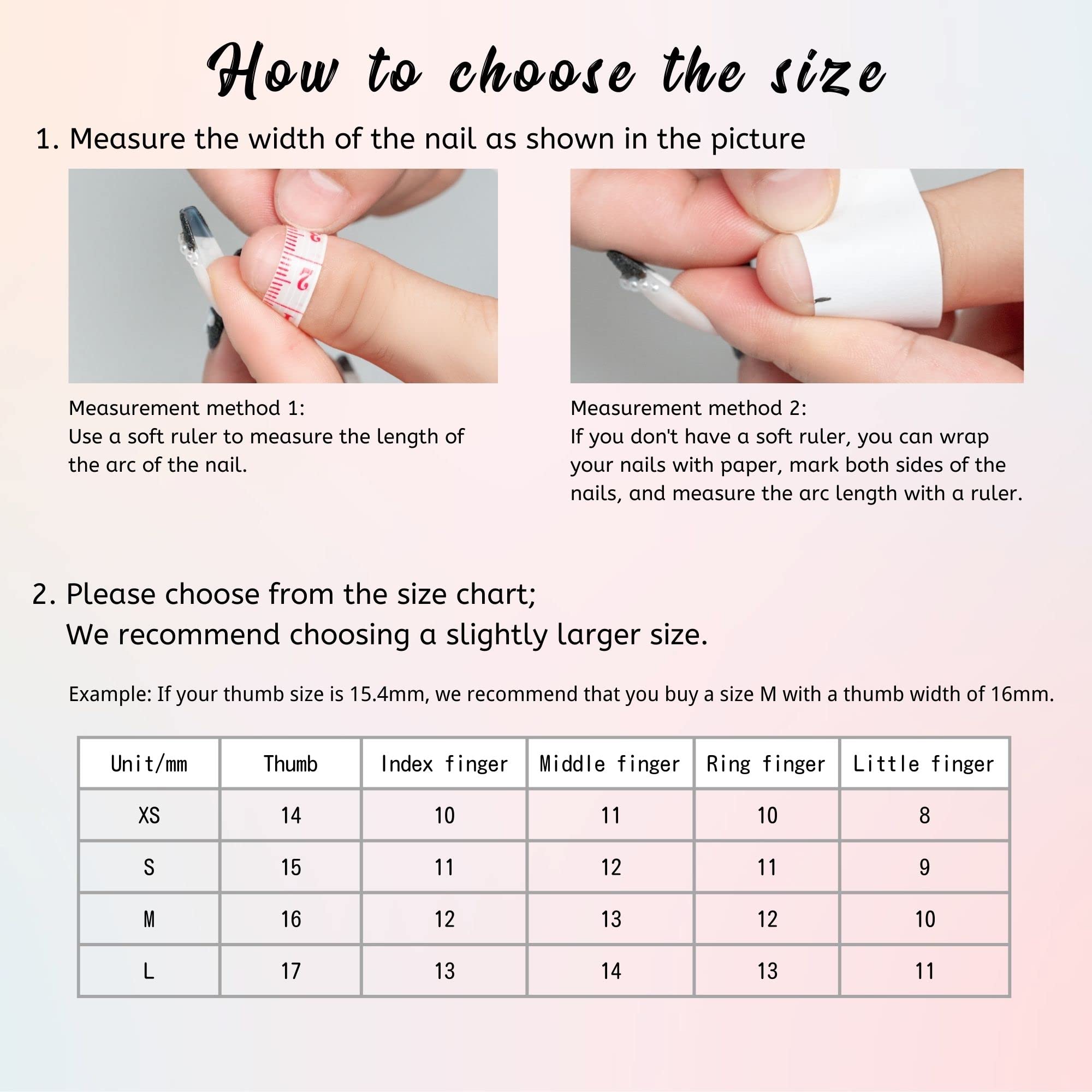 How to choose the size

1. Measure the width of the nail as shown in the picture

2

Measurement method 1:
Use a soft ruler to measure the length of the arc of the nail.

Measurement method 2:
If you don't have a soft ruler, you can wrap your nails with paper, mark both sides of the nails, and measure the arc length with a ruler.

2. Please choose from the size chart;
We recommend choosing a slightly larger size.

Example: If your thumb size is 15.4mm, we recommend that you buy a size M with a thumb width of 16mm.

| Unit/mm | Thumb | Index finger | Middle finger | Ring finger | Little finger |
|---|---|---|---|---|---|
| XS | 14 | 10 | 11 | 10 | 8 |
| S | 15 | 11 | 12 | 11 | 9 |
| M | 16 | 12 | 13 | 12 | 10 |
| L | 17 | 13 | 14 | 13 | 11 |