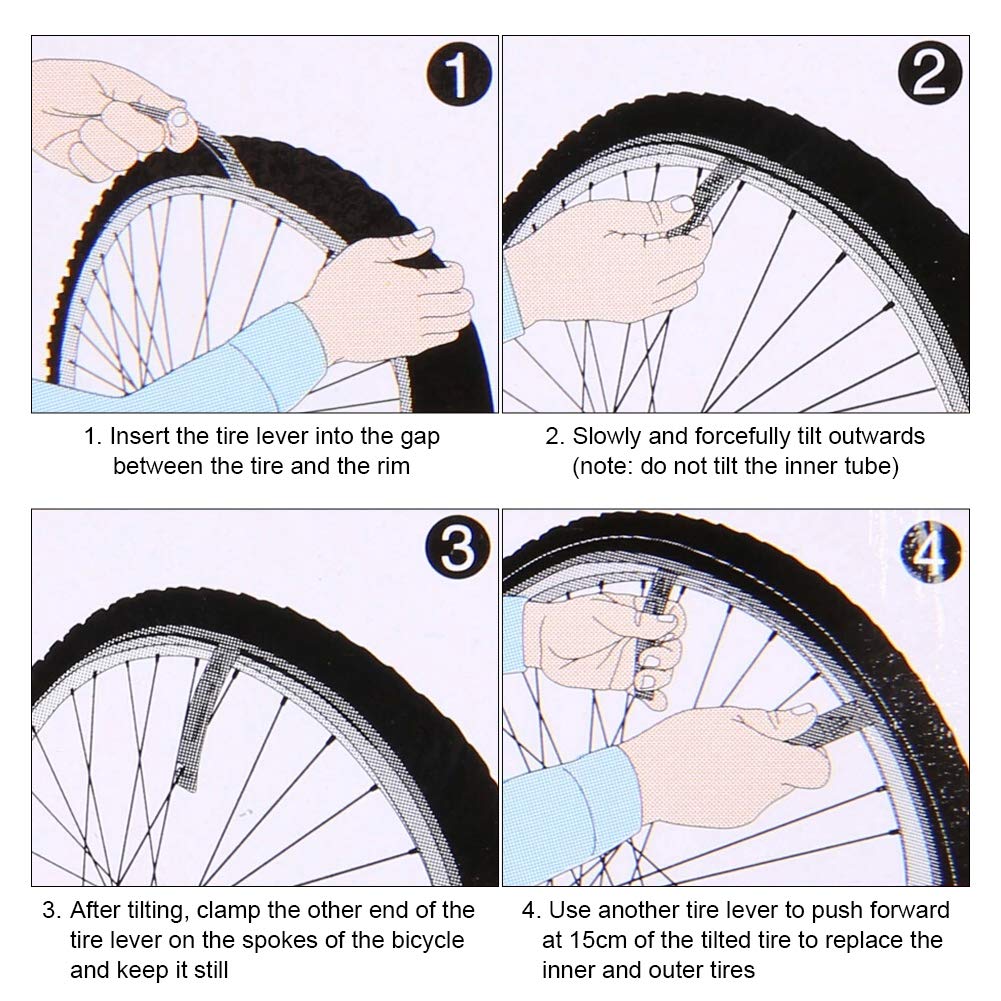 1

2

1. Insert the tire lever into the gap between the tire and the rim

2. Slowly and forcefully tilt outwards (note: do not tilt the inner tube)

3

4

3. After tilting, clamp the other end of the tire lever on the spokes of the bicycle and keep it still

4. Use another tire lever to push forward at 15cm of the tilted tire to replace the inner and outer tires