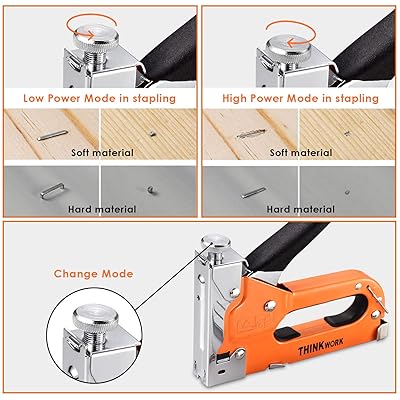 Low Power Mode in stapling

Soft material

Hard material

High Power Mode in stapling

Soft material

Hard material

Change Mode

THINKWORK