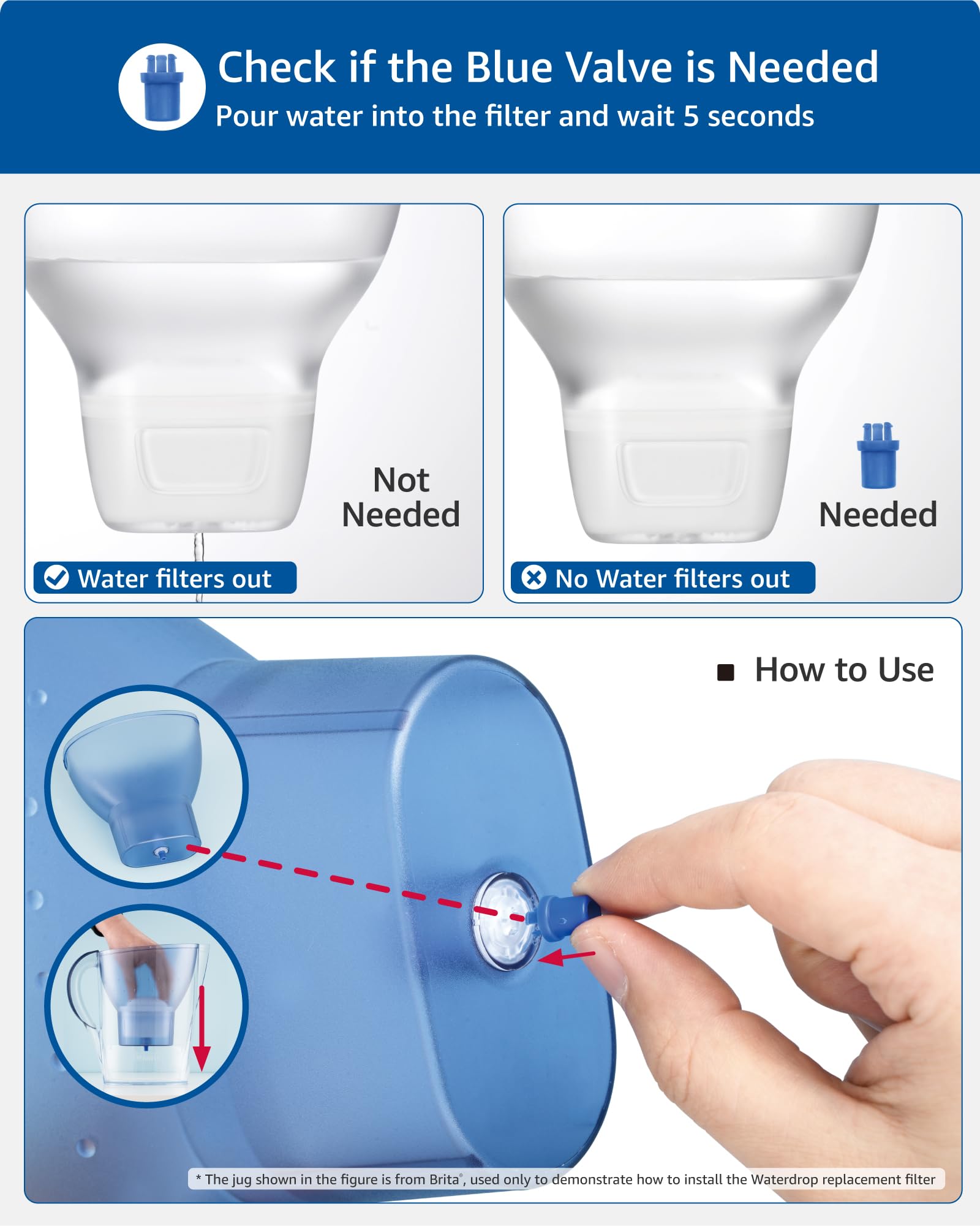 Check if the Blue Valve is Needed
Pour water into the filter and wait 5 seconds

Not Needed

Water filters out

Needed

No Water filters out

How to Use

* The jug shown in the figure is from Brita®, used only to demonstrate how to install the Waterdrop replacement filter