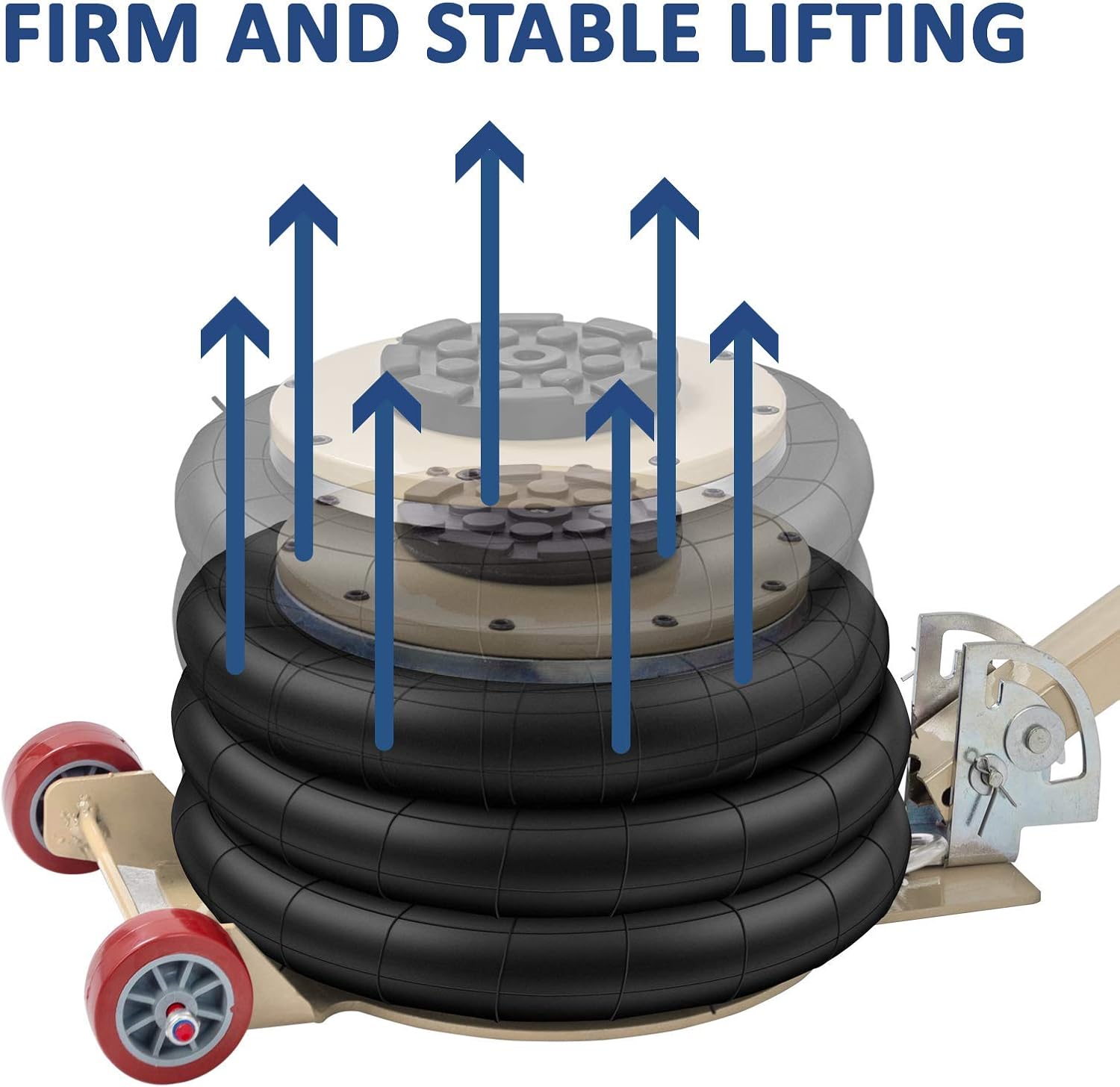 FIRM AND STABLE LIFTING