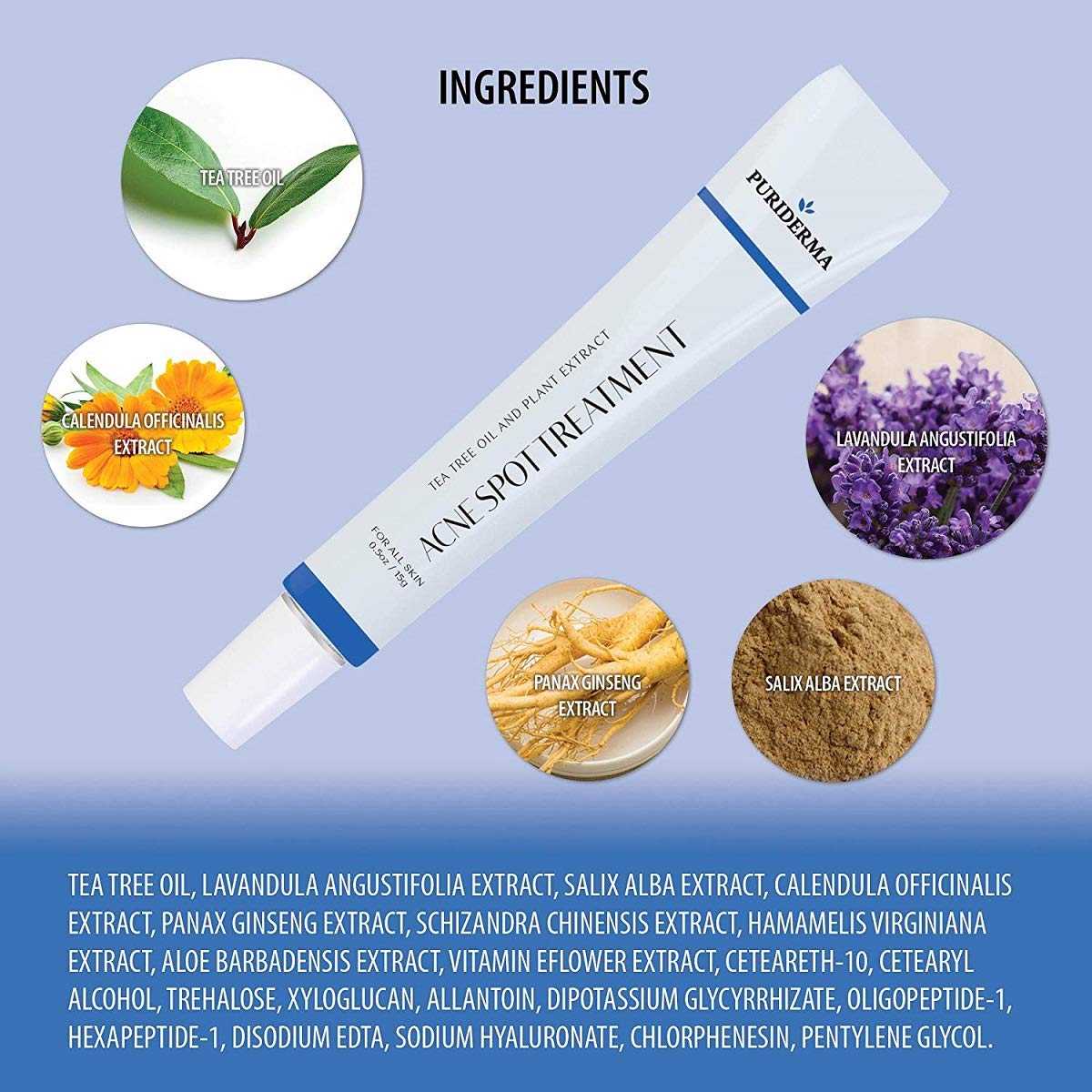 INGREDIENTS

TEA TREE OIL

CALENDULA OFFICINALIS EXTRACT

PURIDERMA

TEA TREE OIL AND PLANT EXTRACT

ACNE SPOT TREATMENT

FOR ALL SKIN
0.5oz / 15g

LAVANDULA ANGUSTIFOLIA EXTRACT

PANAX GINSENG EXTRACT

SALIX ALBA EXTRACT

TEA TREE OIL, LAVANDULA ANGUSTIFOLIA EXTRACT, SALIX ALBA EXTRACT, CALENDULA OFFICINALIS EXTRACT, PANAX GINSENG EXTRACT, SCHIZANDRA CHINENSIS EXTRACT, HAMAMELIS VIRGINIANA EXTRACT, ALOE BARBADENSIS EXTRACT, VITAMIN EFLOWER EXTRACT, CETEARETH-10, CETEARYL ALCOHOL, TREHALOSE, XYLOGLUCAN, ALLANTOIN, DIPOTASSIUM GLYCYRRHIZATE, OLIGOPEPTIDE-1, HEXAPEPTIDE-1, DISODIUM EDTA, SODIUM HYALURONATE, CHLORPHENESIN, PENTYLENE GLYCOL.