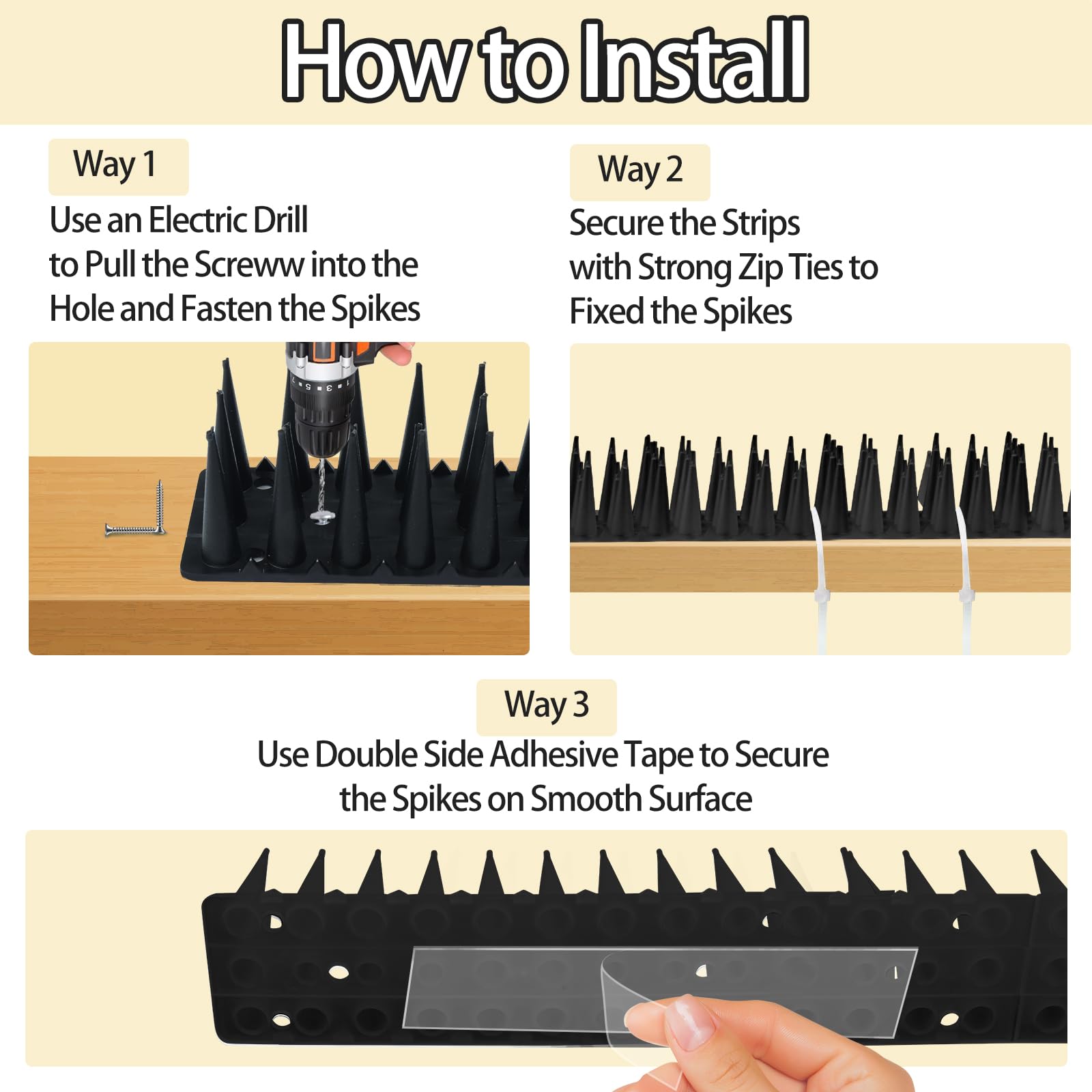 How to Install

Way 1

Use an Electric Drill to Pull the Screww into the Hole and Fasten the Spikes

Way 2

Secure the Strips with Strong Zip Ties to Fixed the Spikes

Way 3

Use Double Side Adhesive Tape to Secure the Spikes on Smooth Surface