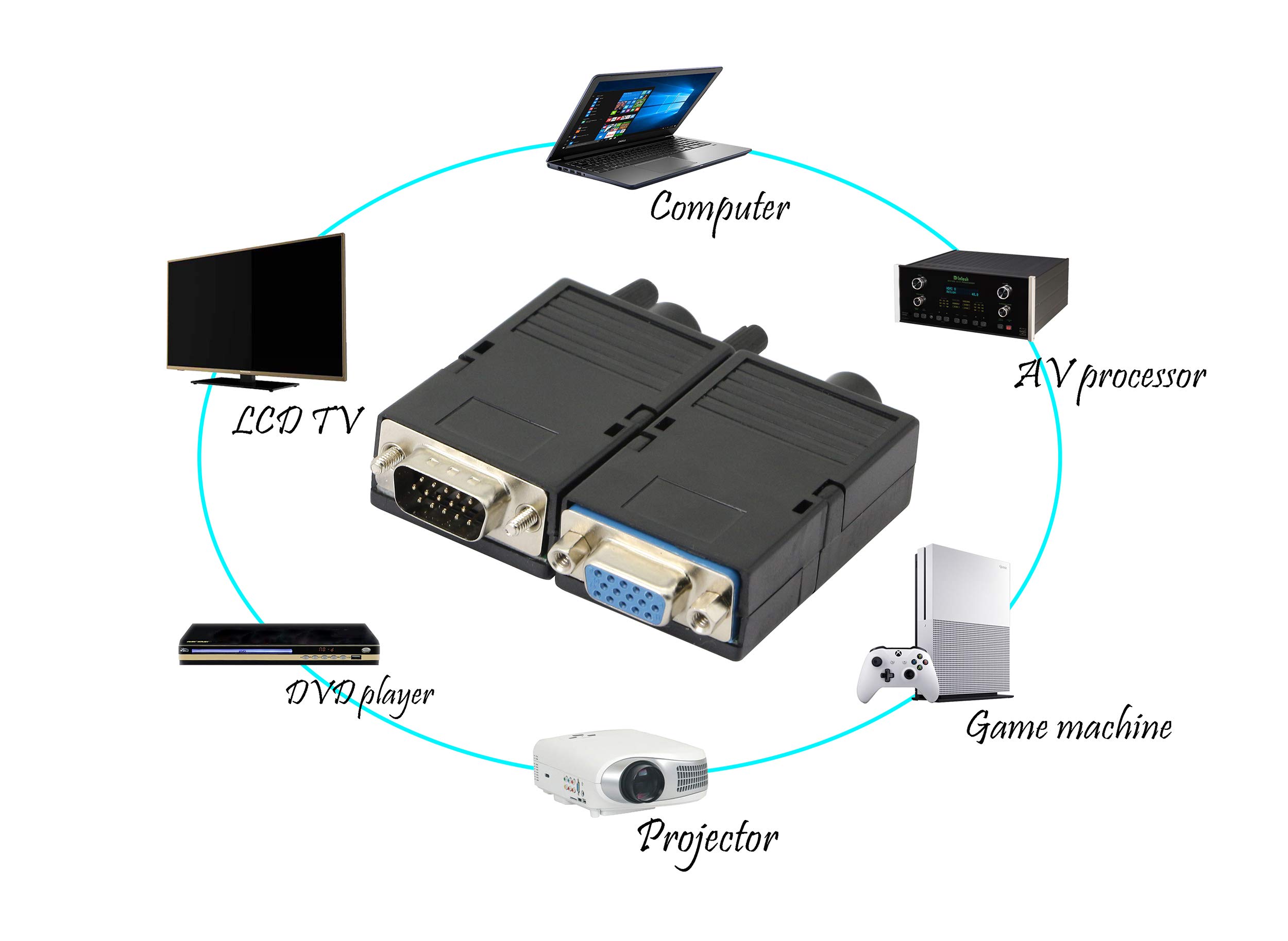 Computer

LCD TV

AV processor

DVD player

Game machine

Projector