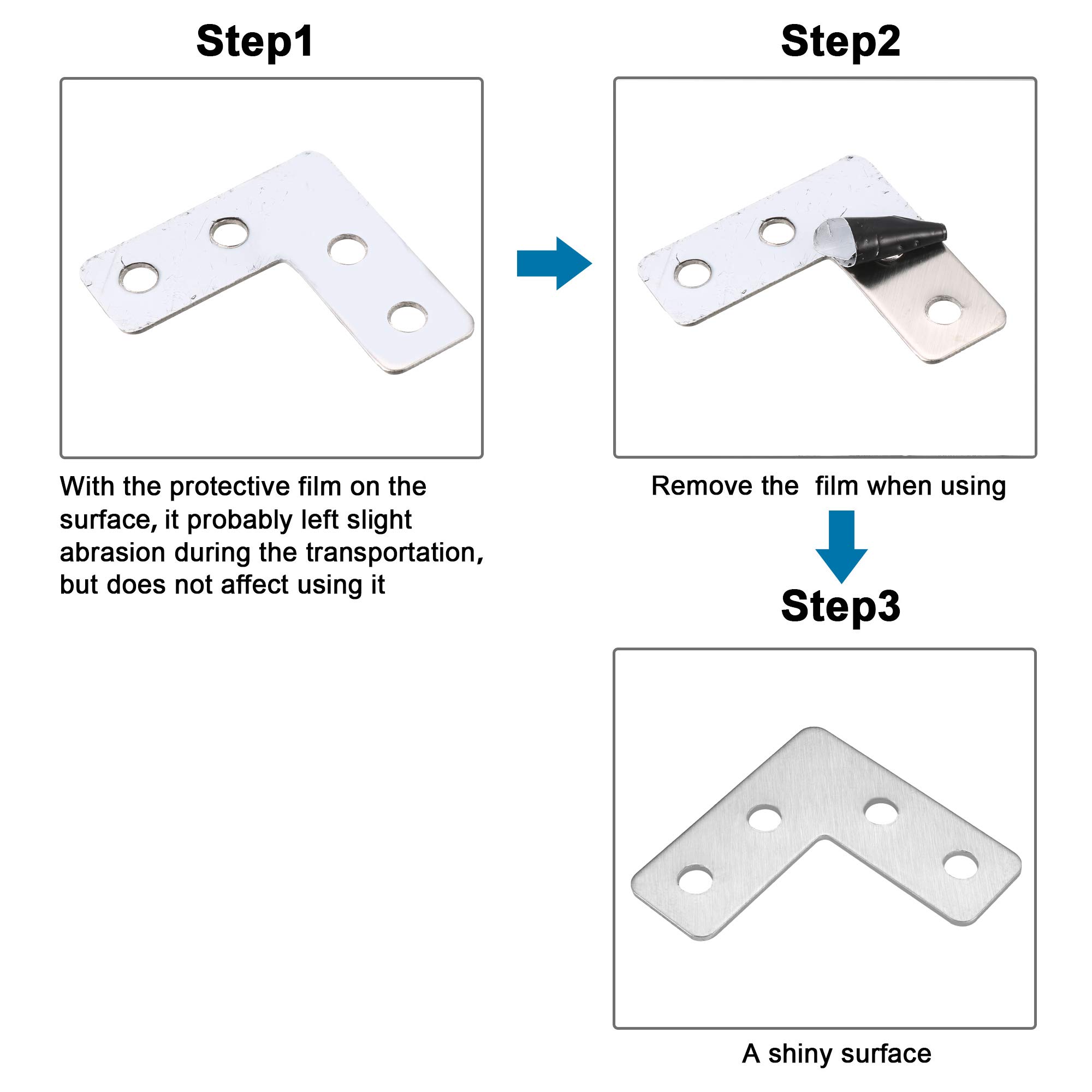 Step1

With the protective film on the surface, it probably left slight abrasion during the transportation, but does not affect using it

Step2

Remove the  film when using

Step3

A shiny surface