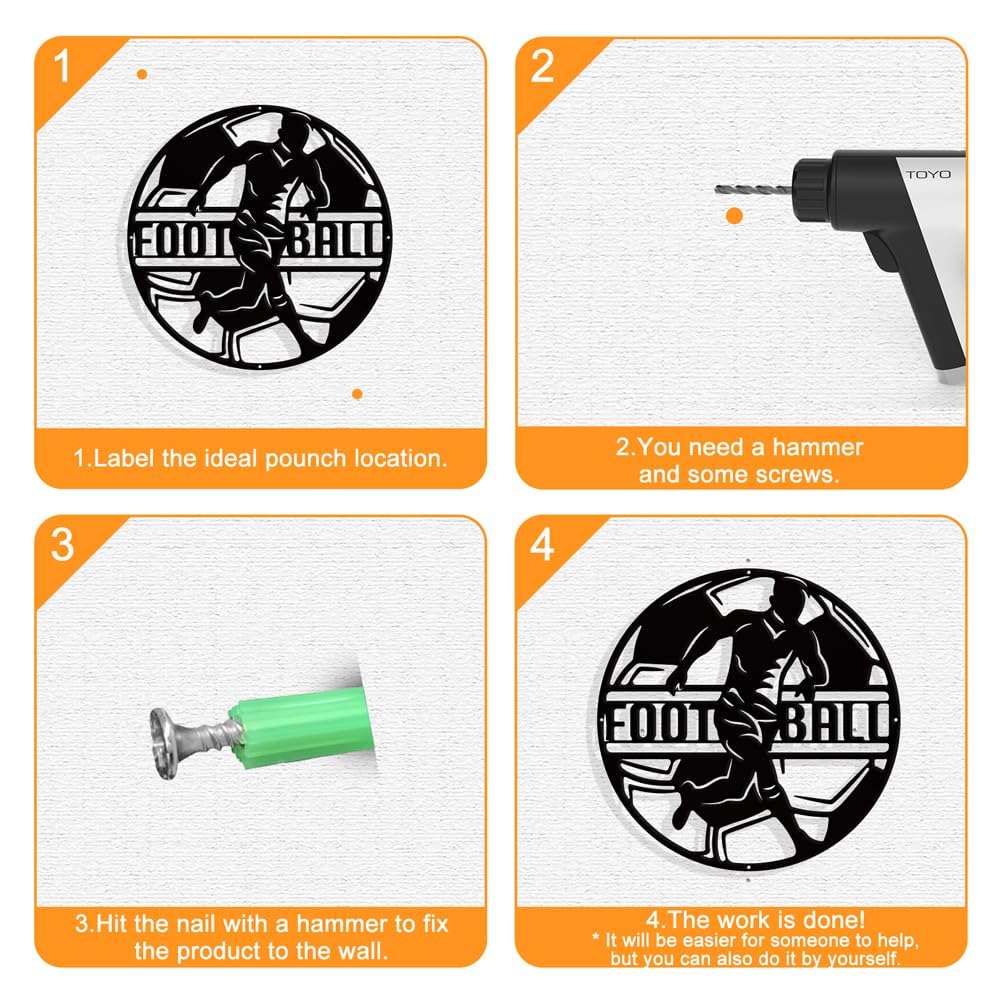 1

FOOT BALL

1.Label the ideal pounch location.

2

TOYO

2.You need a hammer and some screws.

3

3.Hit the nail with a hammer to fix the product to the wall.

4

FOOT BALL

4.The work is done!
* It will be easier for someone to help, but you can also do it by yourself.