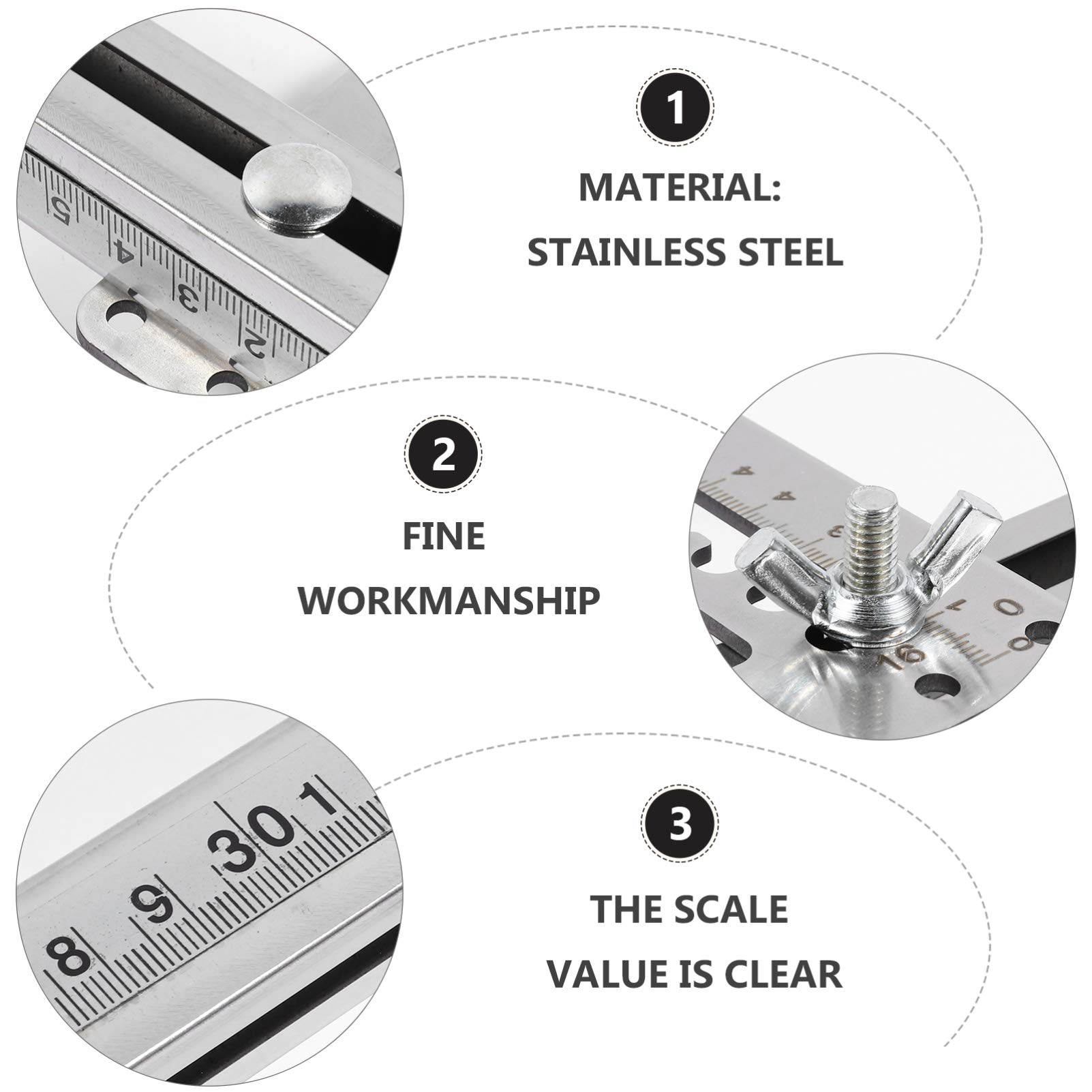 5
4
3
2

1

MATERIAL:
STAINLESS STEEL

2

FINE
WORKMANSHIP

4
4
3
1
0
0
16

8
9
30
1

3

THE SCALE
VALUE IS CLEAR