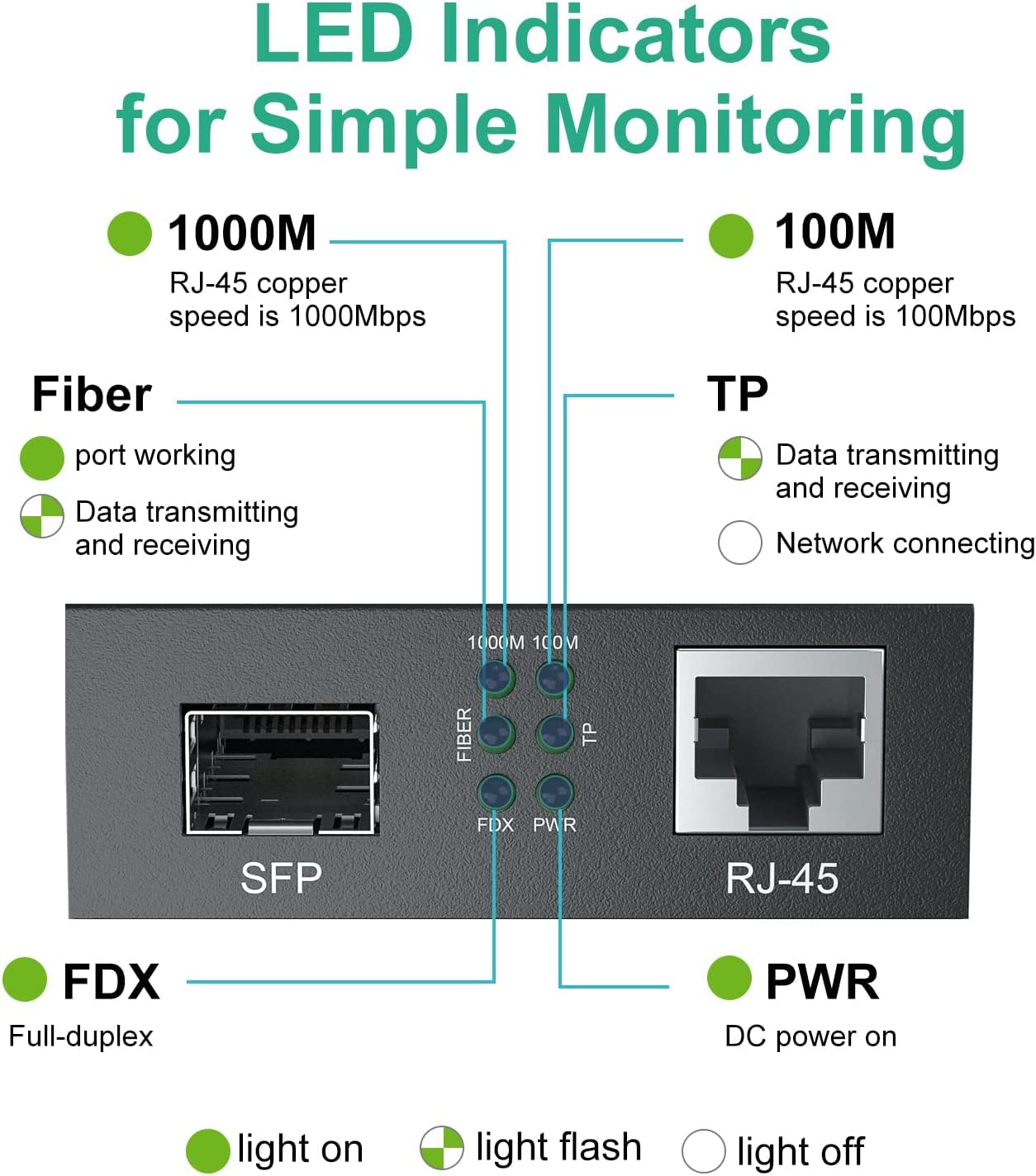 LED Indicators for Simple Monitoring

1000M
RJ-45 copper speed is 1000Mbps

100M
RJ-45 copper speed is 100Mbps

Fiber
port working
Data transmitting and receiving

TP
Data transmitting and receiving
Network connecting

1000M 100M
FIBER
TP
FDX PWR

SFP

RJ-45

FDX
Full-duplex

PWR
DC power on

light on
light flash
light off