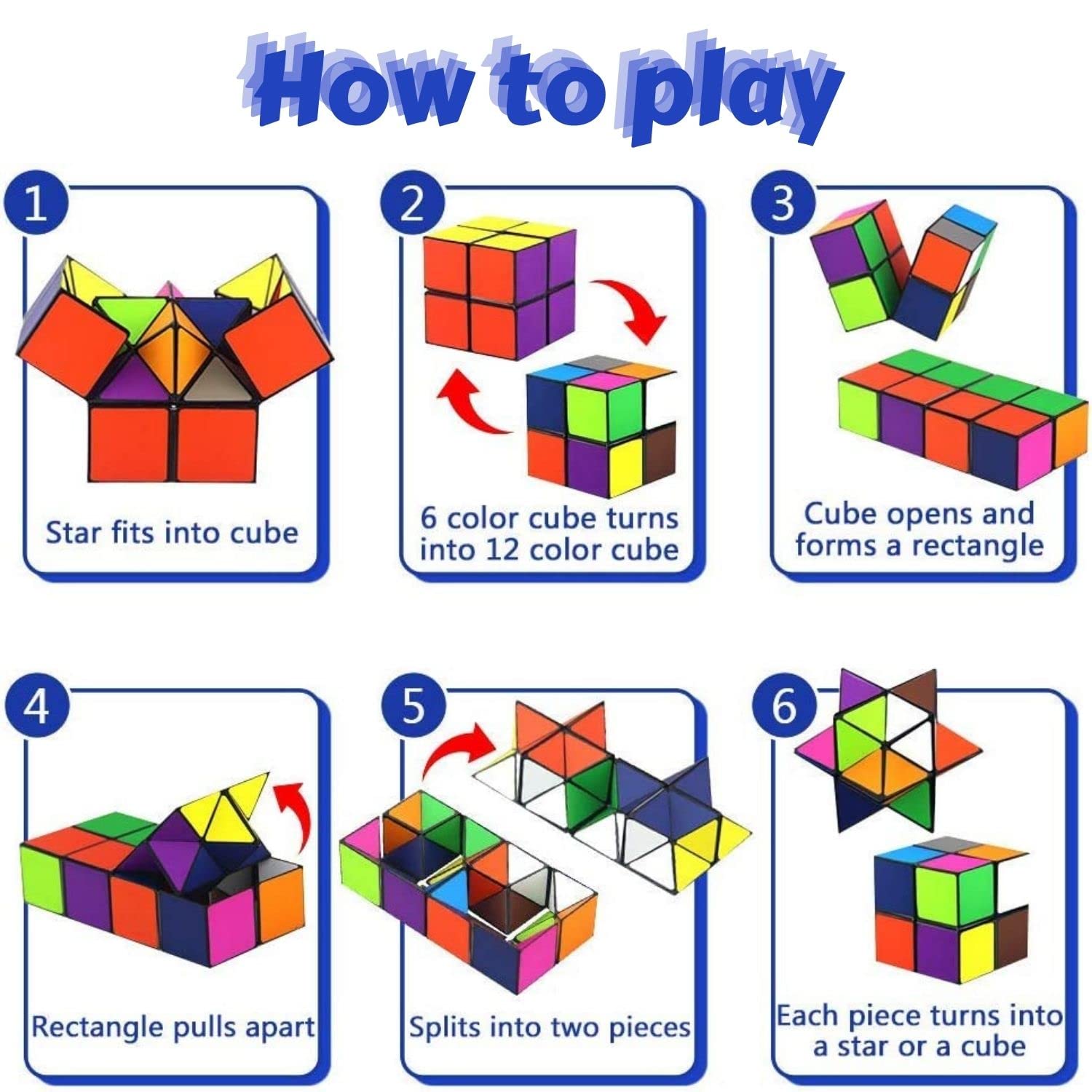 How to play

1
Star fits into cube

2
6 color cube turns into 12 color cube

3
Cube opens and forms a rectangle

4
Rectangle pulls apart

5
Splits into two pieces

6
Each piece turns into a star or a cube