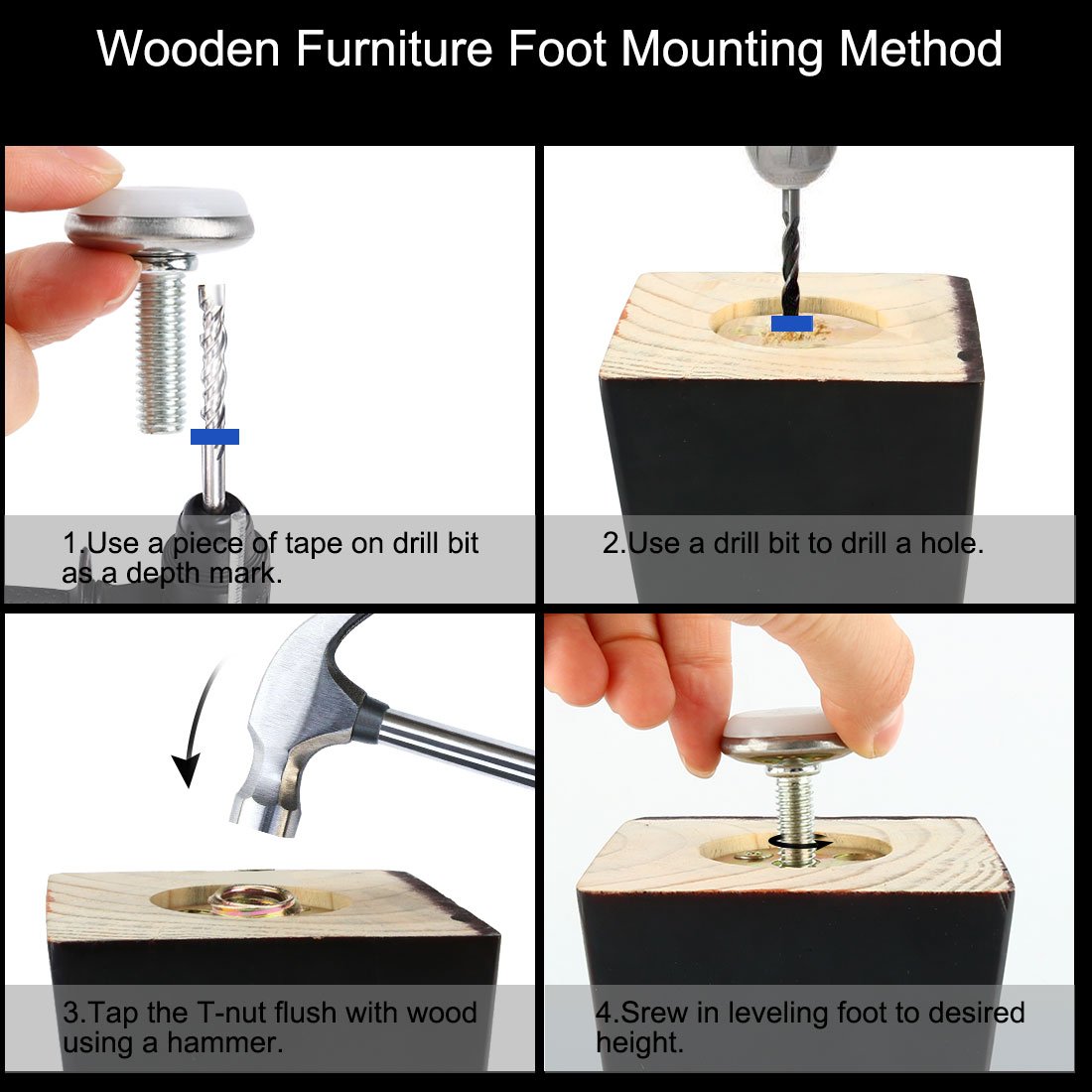 Wooden Furniture Foot Mounting Method

1.Use a piece of tape on drill bit as a depth mark.

2.Use a drill bit to drill a hole.

3.Tap the T-nut flush with wood using a hammer.

4.Srew in leveling foot to desired height.