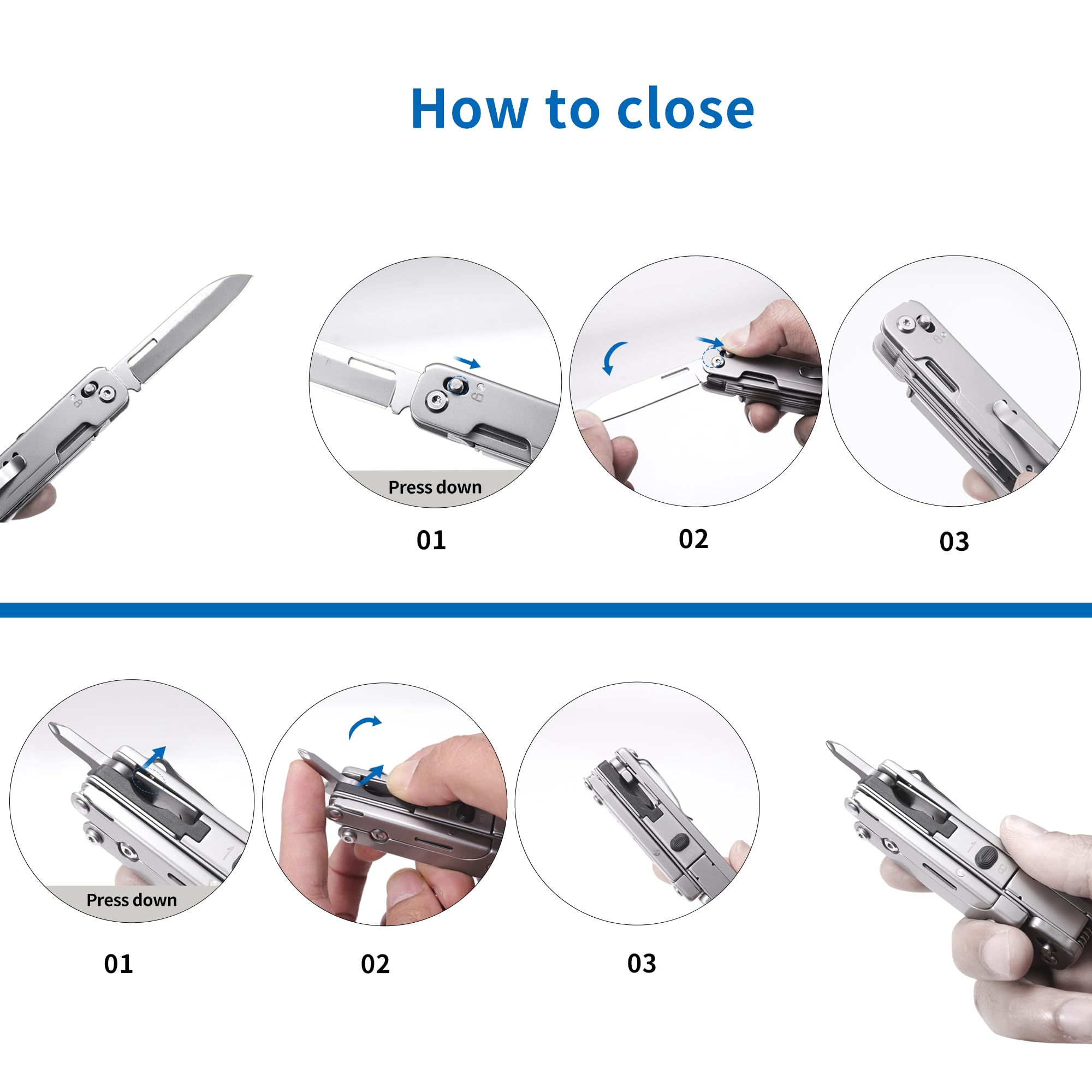 How to close

Press down

01

02

03

Press down

01

02

03