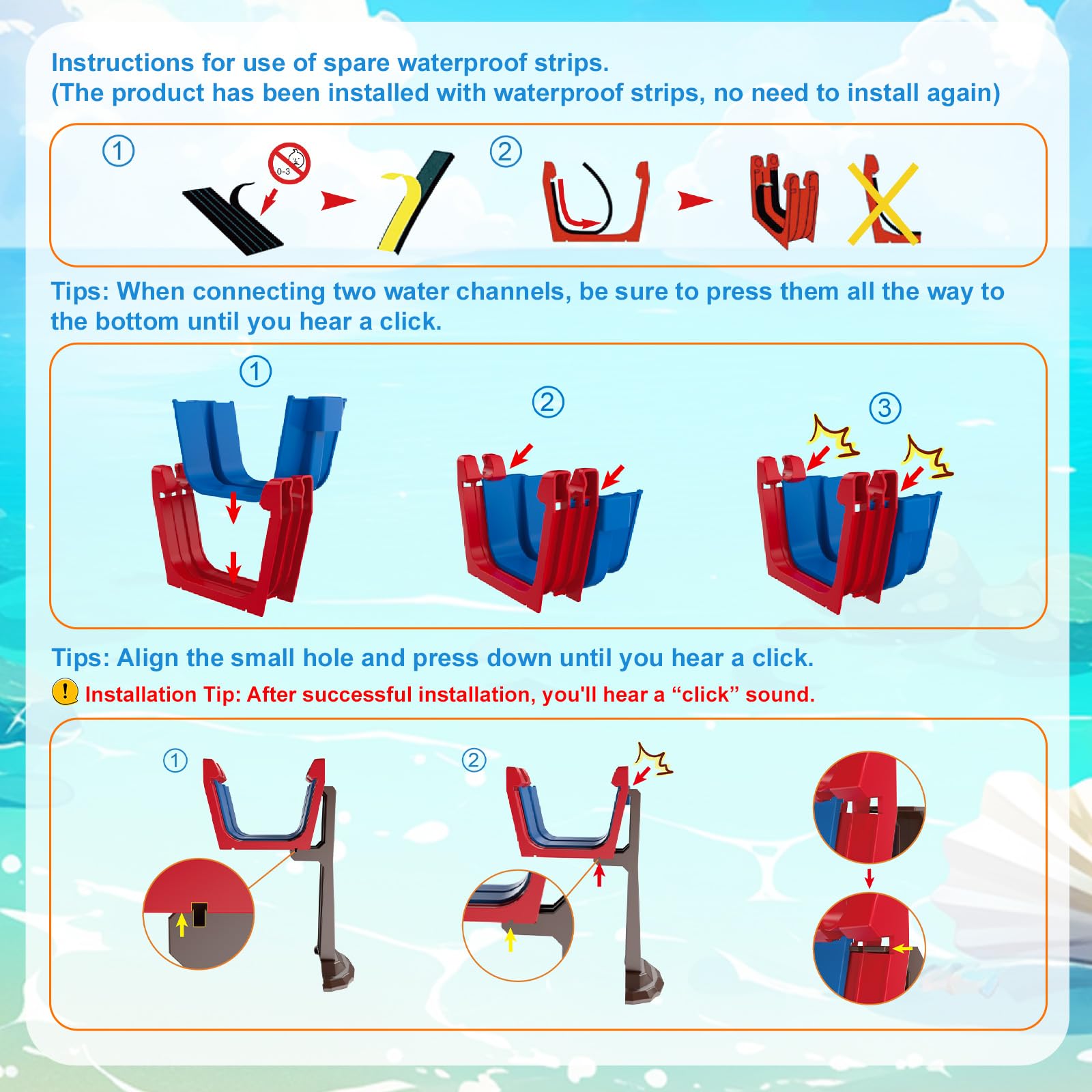 Instructions for use of spare waterproof strips.
(The product has been installed with waterproof strips, no need to install again)

①

0-3

②

Tips: When connecting two water channels, be sure to press them all the way to the bottom until you hear a click.

①

②

③

Tips: Align the small hole and press down until you hear a click.

! Installation Tip: After successful installation, you'll hear a “click” sound.

①

②