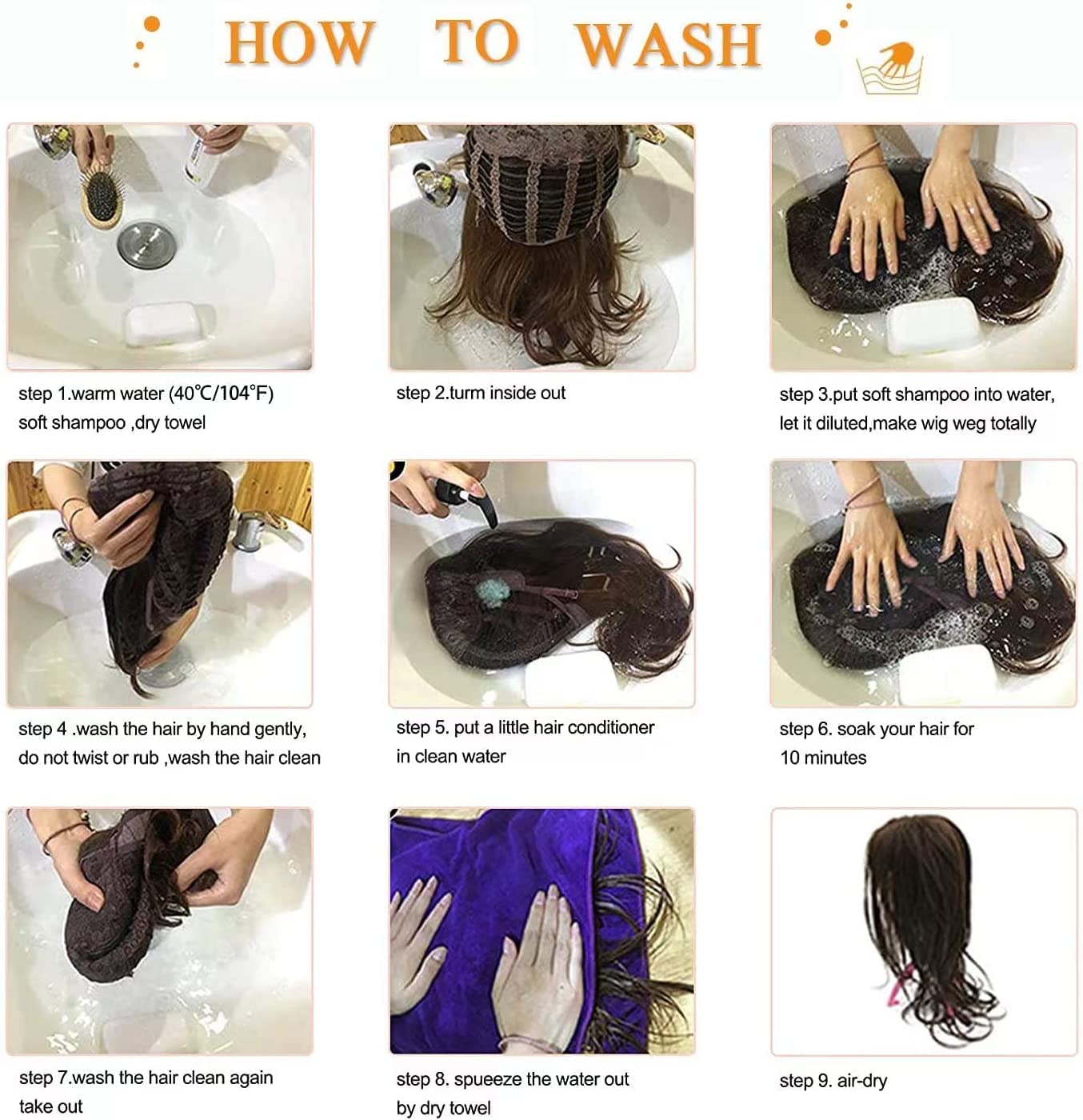 HOW TO WASH

step 1.warm water (40℃/104°F) soft shampoo ,dry towel

step 2.turm inside out

step 3.put soft shampoo into water, let it diluted,make wig weg totally

step 4 .wash the hair by hand gently, do not twist or rub ,wash the hair clean

step 5. put a little hair conditioner in clean water

step 6. soak your hair for 10 minutes

step 7.wash the hair clean again take out

step 8. spueeze the water out by dry towel

step 9. air-dry