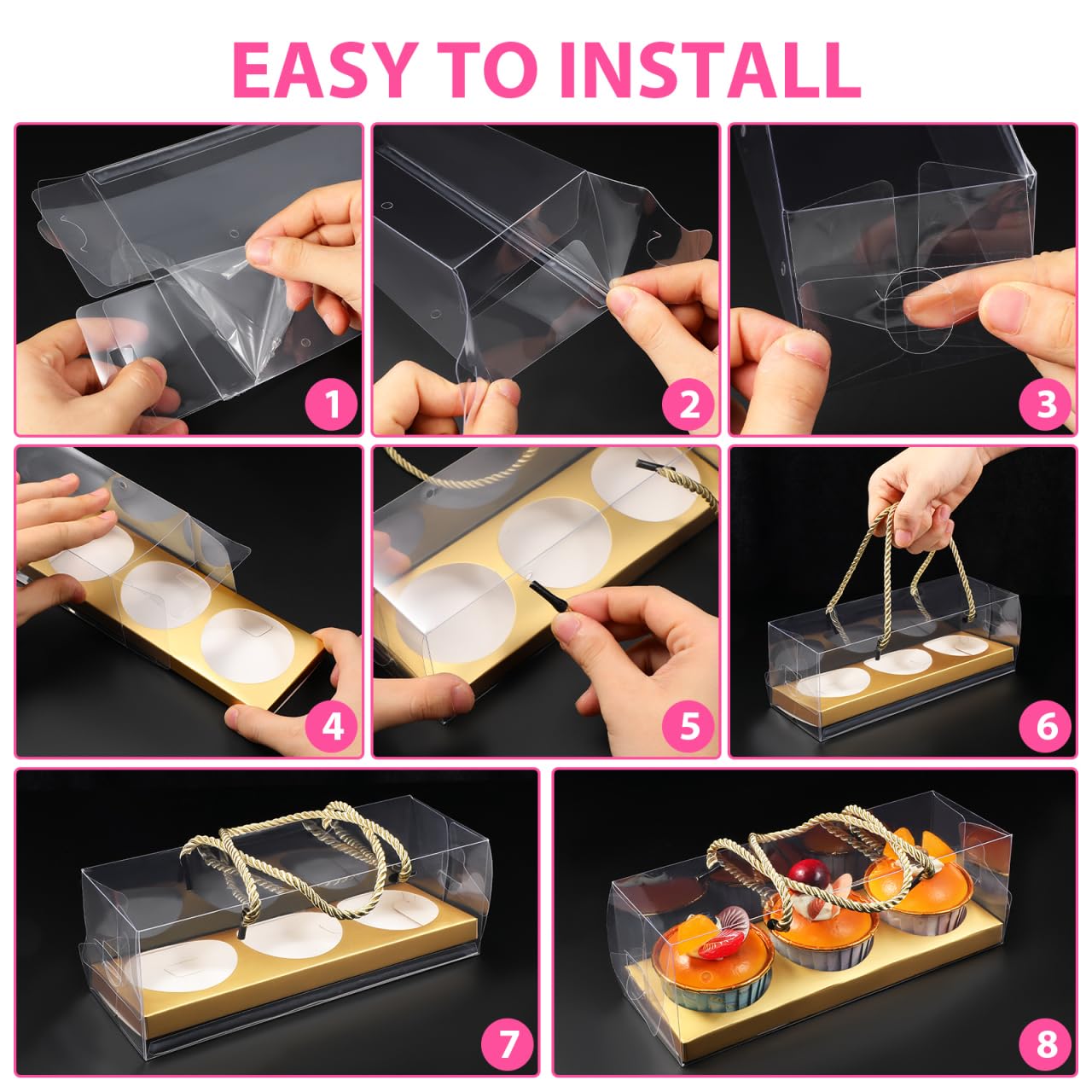 EASY TO INSTALL

1

2

3

4

5

6

7

8