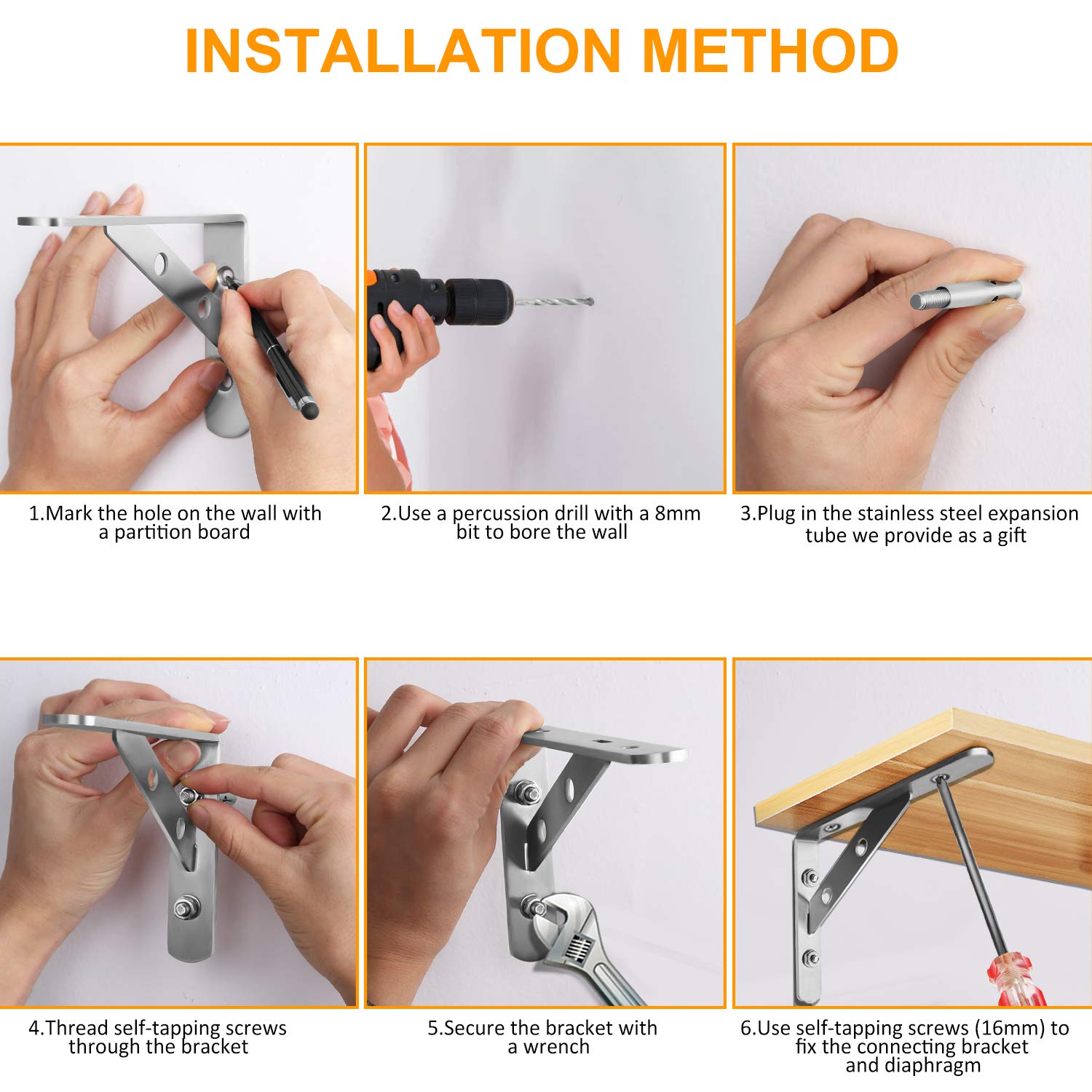 INSTALLATION METHOD

1.Mark the hole on the wall with a partition board

2.Use a percussion drill with a 8mm bit to bore the wall

3.Plug in the stainless steel expansion tube we provide as a gift

4.Thread self-tapping screws through the bracket

5.Secure the bracket with a wrench

6.Use self-tapping screws (16mm) to fix the connecting bracket and diaphragm