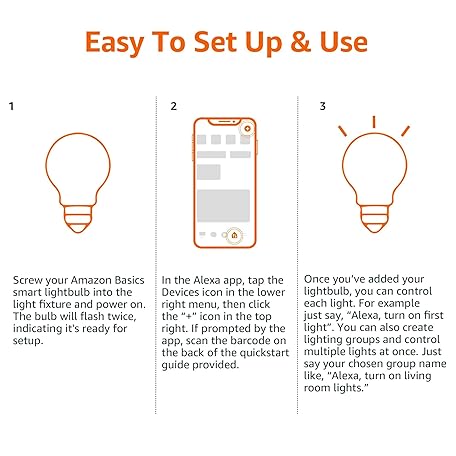 Easy To Set Up & Use

1

Screw your Amazon Basics smart lightbulb into the light fixture and power on. The bulb will flash twice, indicating it's ready for setup.

2

In the Alexa app, tap the Devices icon in the lower right menu, then click the "+" icon in the top right. If prompted by the app, scan the barcode on the back of the quickstart guide provided.

3

Once you've added your lightbulb, you can control each light. For example just say, "Alexa, turn on first light". You can also create lighting groups and control multiple lights at once. Just say your chosen group name like, "Alexa, turn on living room lights."