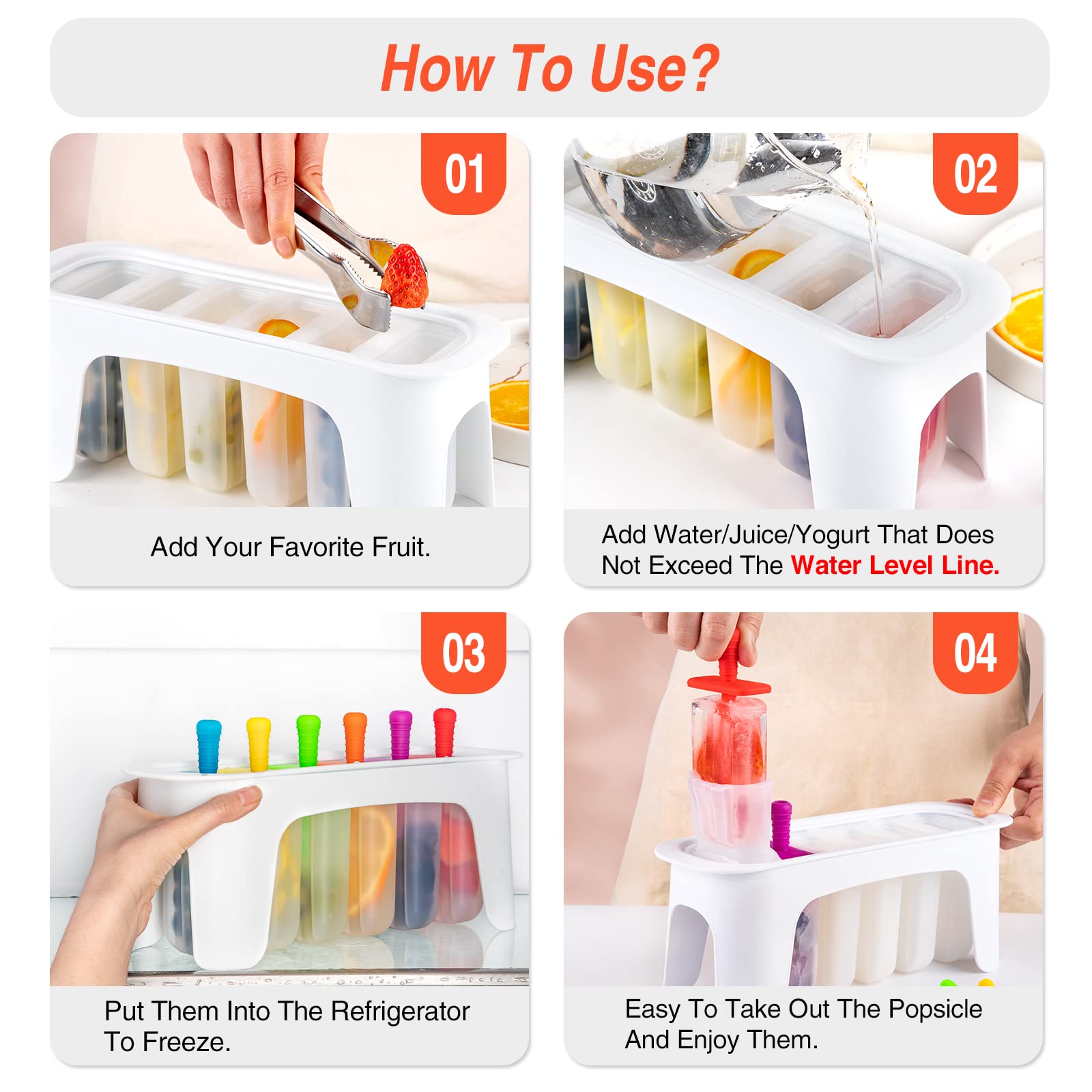 How To Use?

01

Add Your Favorite Fruit.

02

Add Water/Juice/Yogurt That Does Not Exceed The Water Level Line.

03

Put Them Into The Refrigerator To Freeze.

04

Easy To Take Out The Popsicle And Enjoy Them.