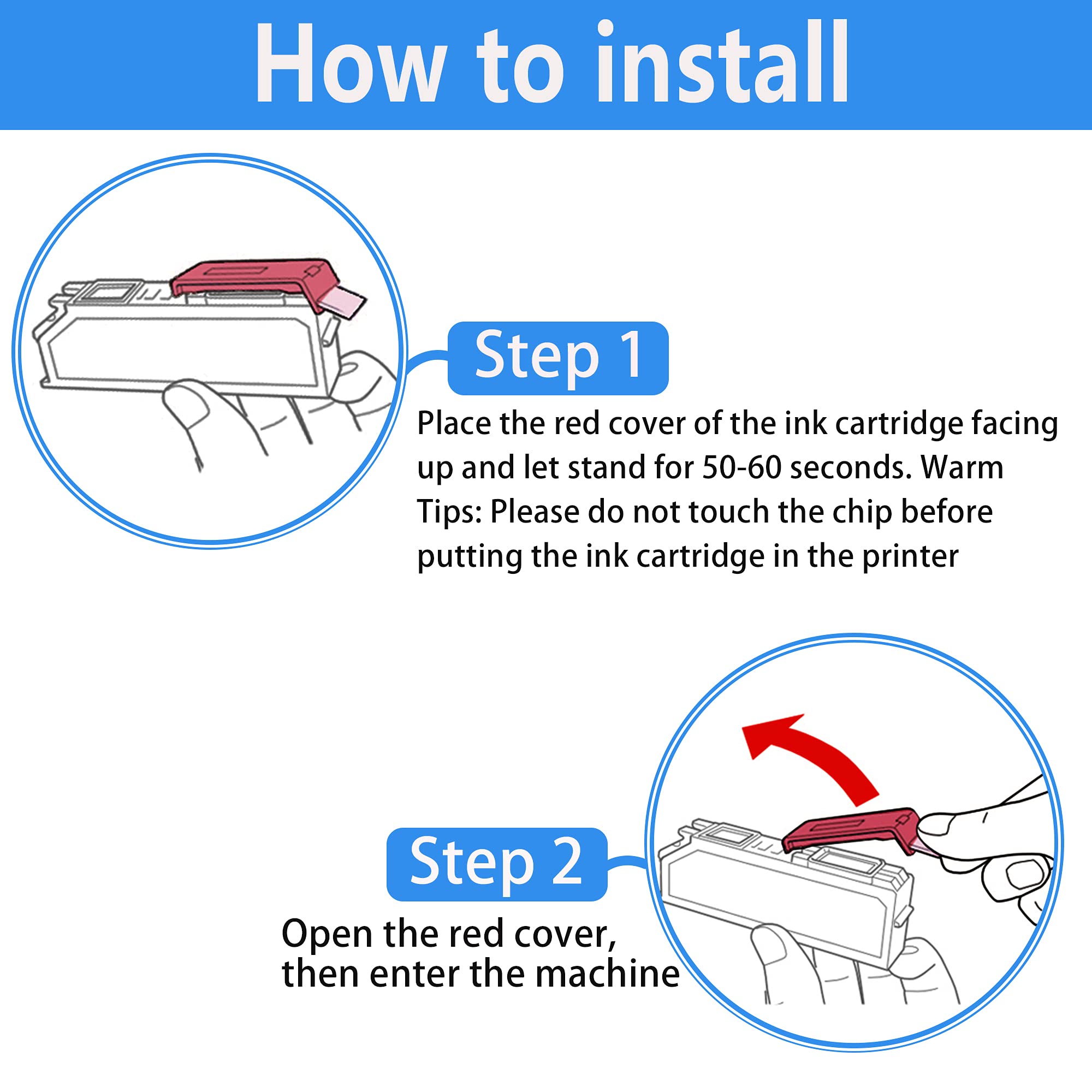 How to install

Step 1

Place the red cover of the ink cartridge facing up and let stand for 50-60 seconds. Warm Tips: Please do not touch the chip before putting the ink cartridge in the printer

Step 2

Open the red cover, then enter the machine