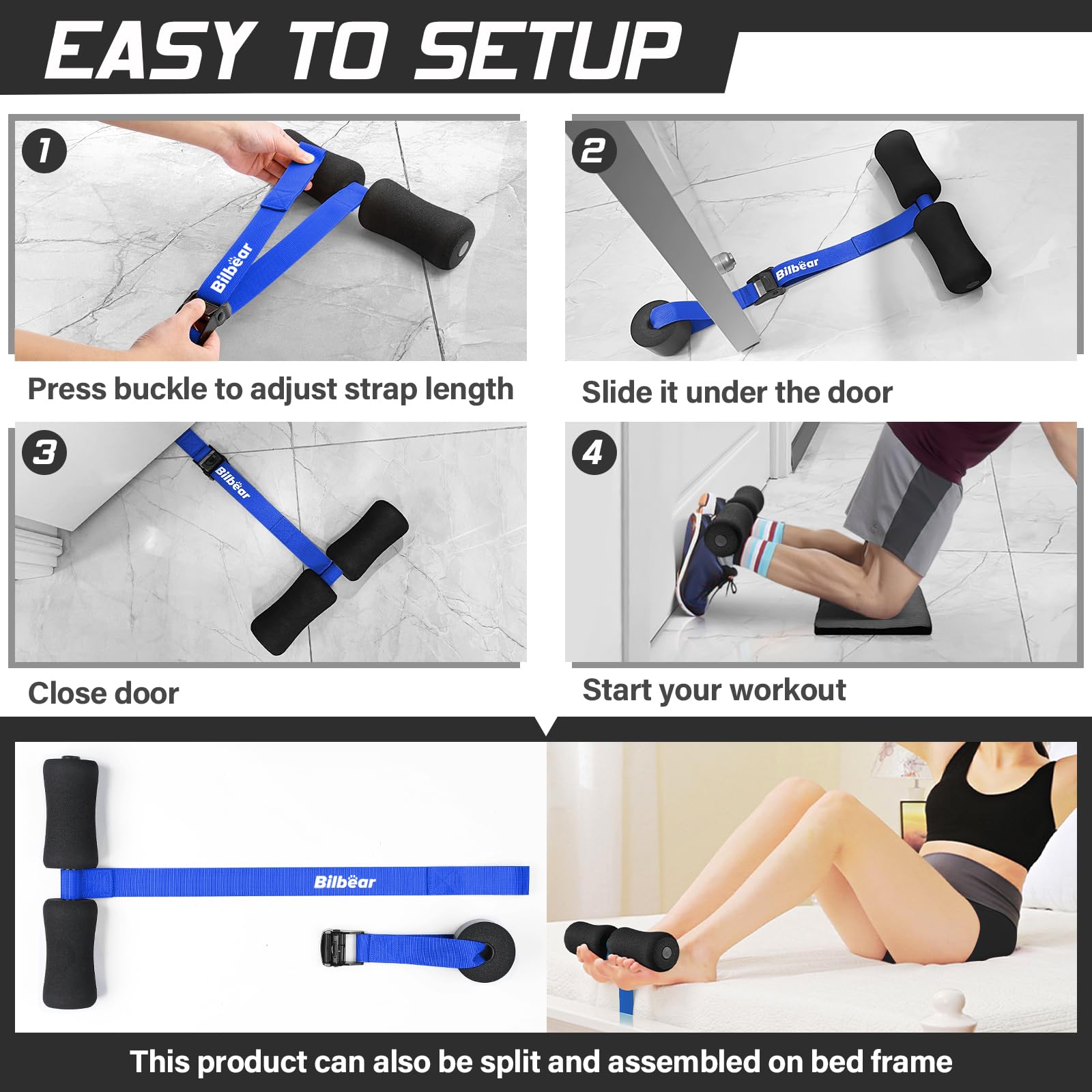 EASY TO SETUP

1

Bilbear

Press buckle to adjust strap length

2

Bilbear

Slide it under the door

3

Bilbear

Close door

4

Start your workout

Bilbear

This product can also be split and assembled on bed frame