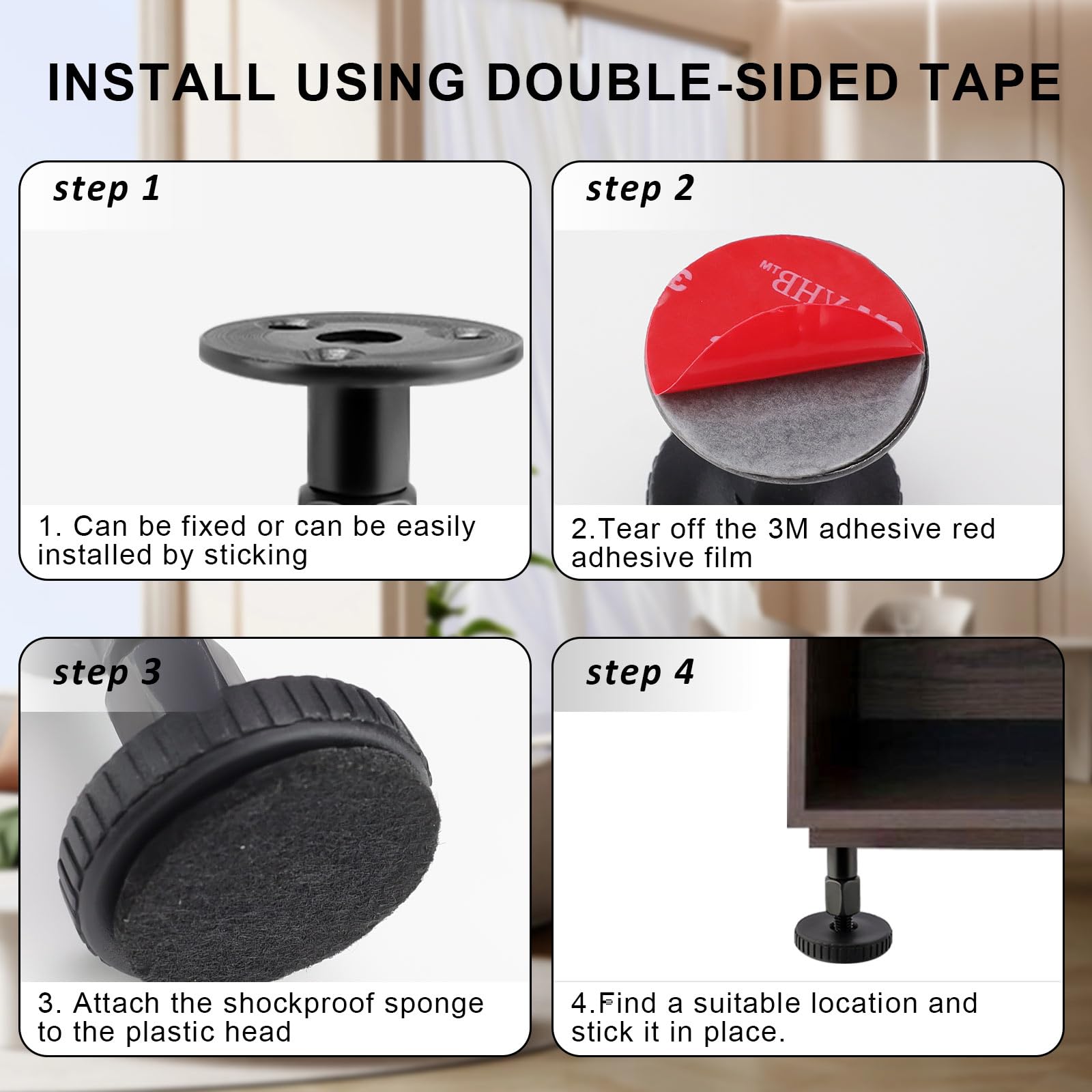 INSTALL USING DOUBLE-SIDED TAPE

step 1

1. Can be fixed or can be easily installed by sticking

step 2

VHB™

2.Tear off the 3M adhesive red adhesive film

step 3

3. Attach the shockproof sponge to the plastic head

step 4

4.Find a suitable location and stick it in place.