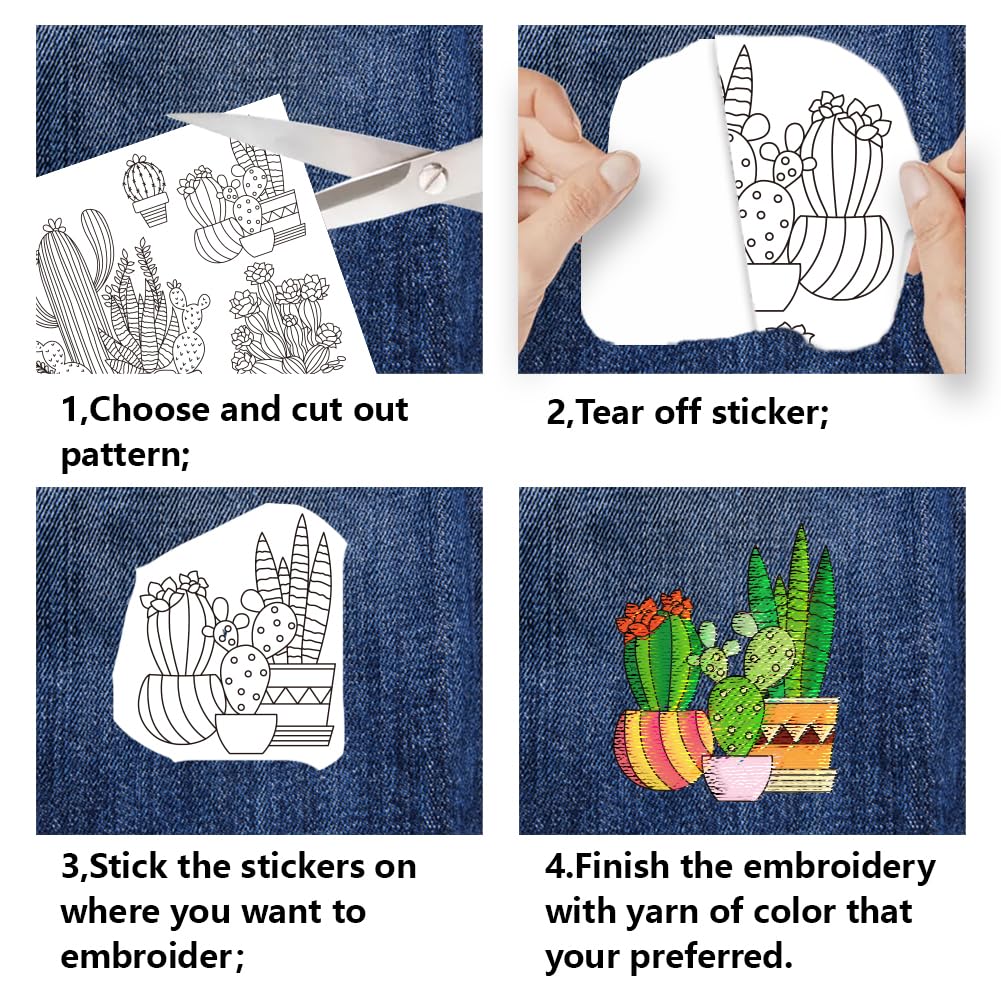 1,Choose and cut out pattern;

2,Tear off sticker;

3,Stick the stickers on where you want to embroider;

4.Finish the embroidery with yarn of color that your preferred.