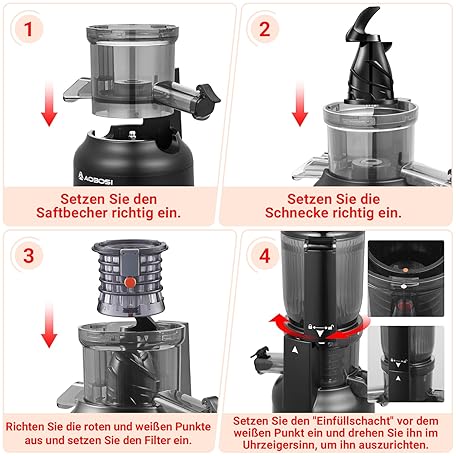 1

AOBOSI

Setzen Sie den Saftbecher richtig ein.

2

Setzen Sie die Schnecke richtig ein.

3

Richten Sie die roten und weißen Punkte aus und setzen Sie den Filter ein.

4

Setzen Sie den "Einfüllschacht" vor dem weißen Punkt ein und drehen Sie ihn im Uhrzeigersinn, um ihn auszurichten.