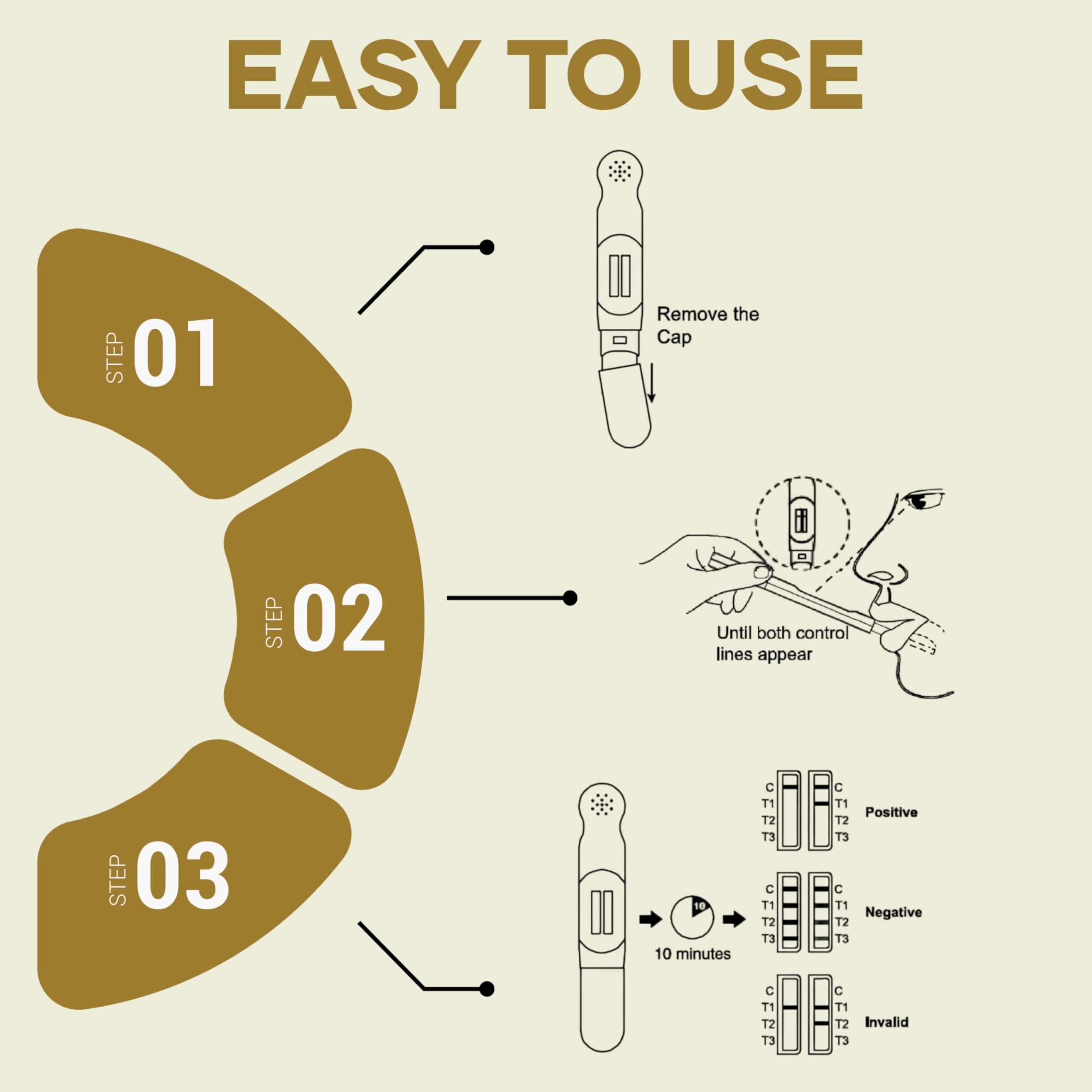 EASY TO USE

STEP 01

Remove the Cap

STEP 02

Until both control lines appear

STEP 03

10

10 minutes

C
T1
T2
T3

C
T1
T2
T3

Positive

C
T1
T2
T3

C
T1
T2
T3

Negative

C
T1
T2
T3

C
T1
T2
T3

Invalid