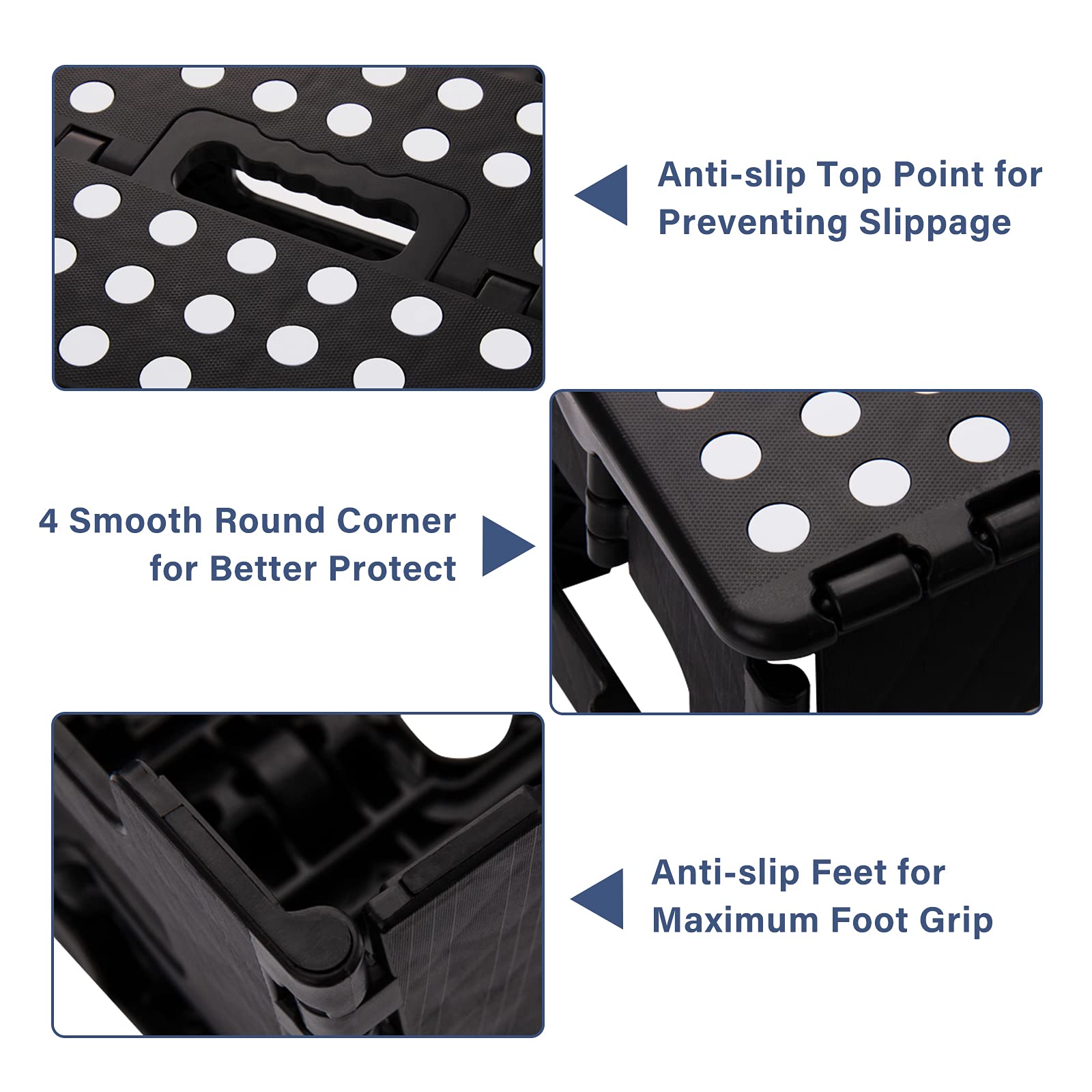 Anti-slip Top Point for Preventing Slippage

4 Smooth Round Corner for Better Protect

Anti-slip Feet for Maximum Foot Grip