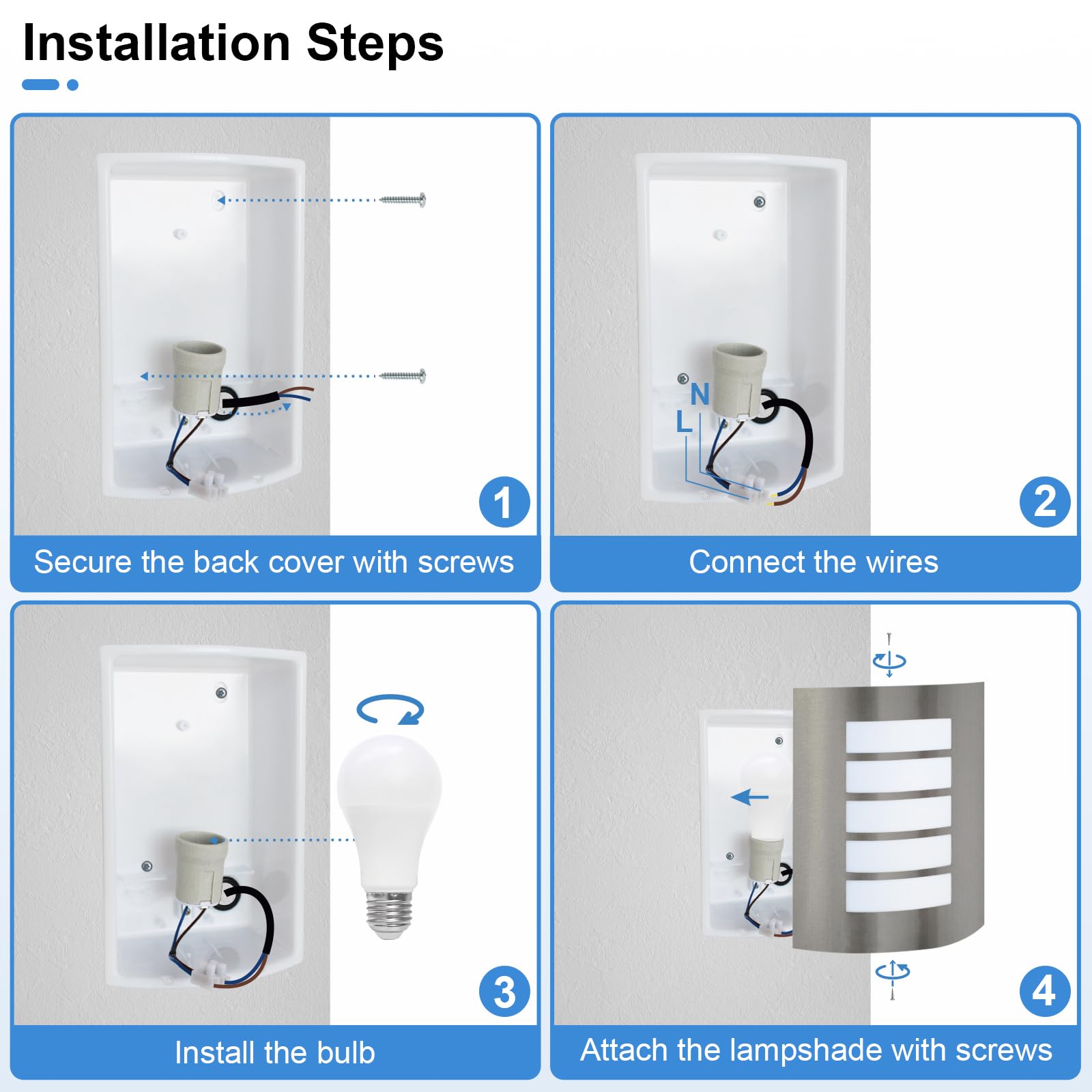 Installation Steps

1
Secure the back cover with screws

N
L
2
Connect the wires

3
Install the bulb

4
Attach the lampshade with screws