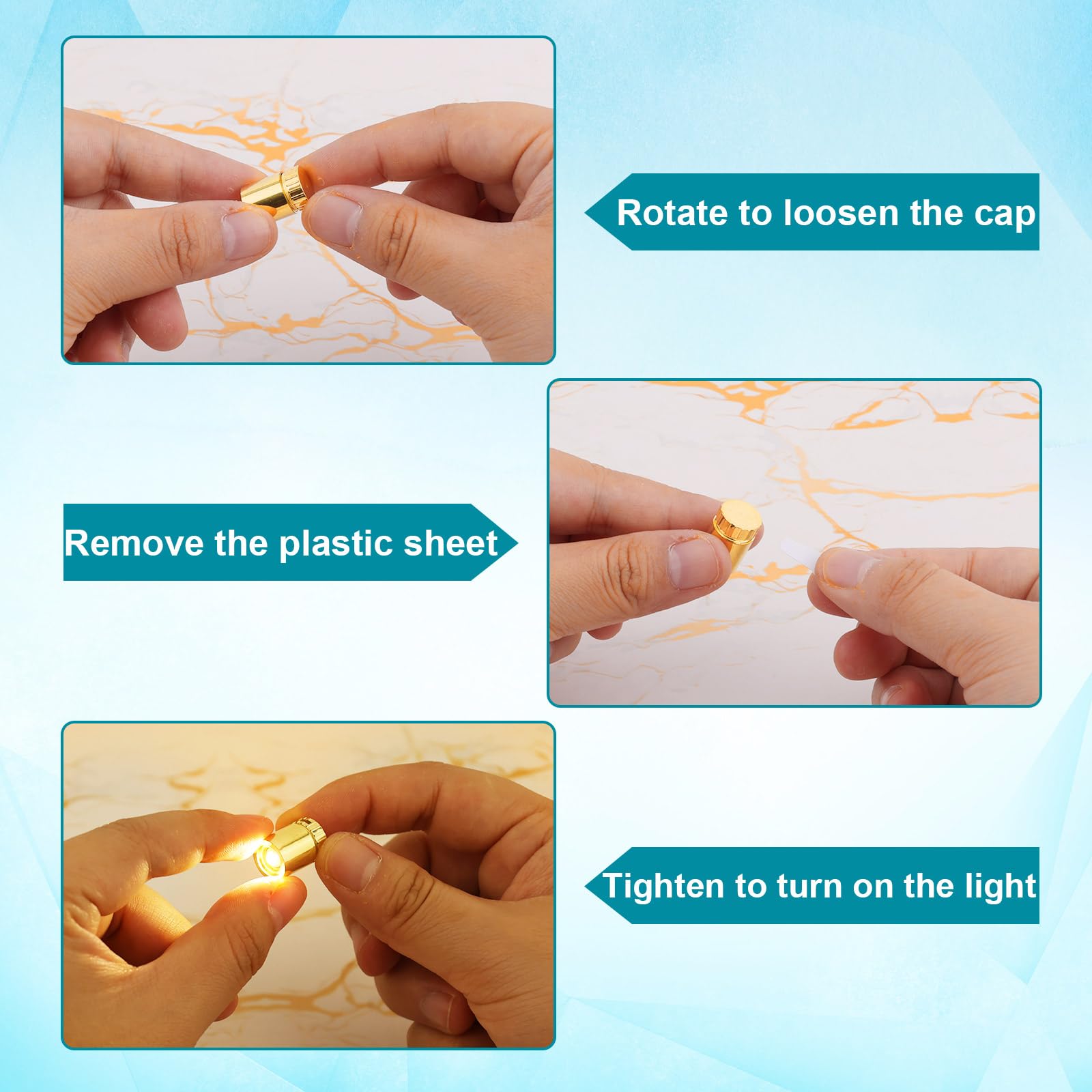 Rotate to loosen the cap

Remove the plastic sheet

Tighten to turn on the light