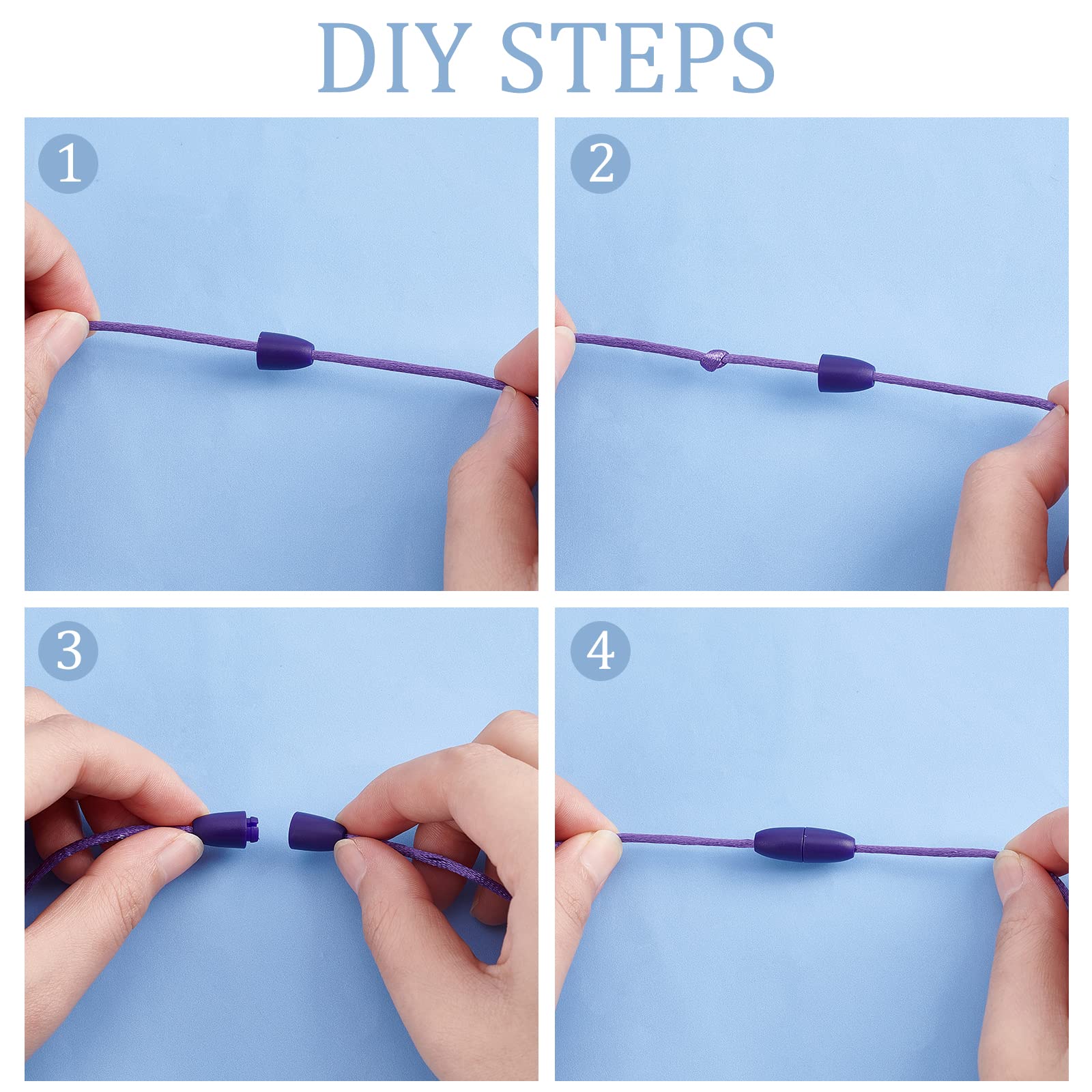 DIY STEPS

1

2

3

4