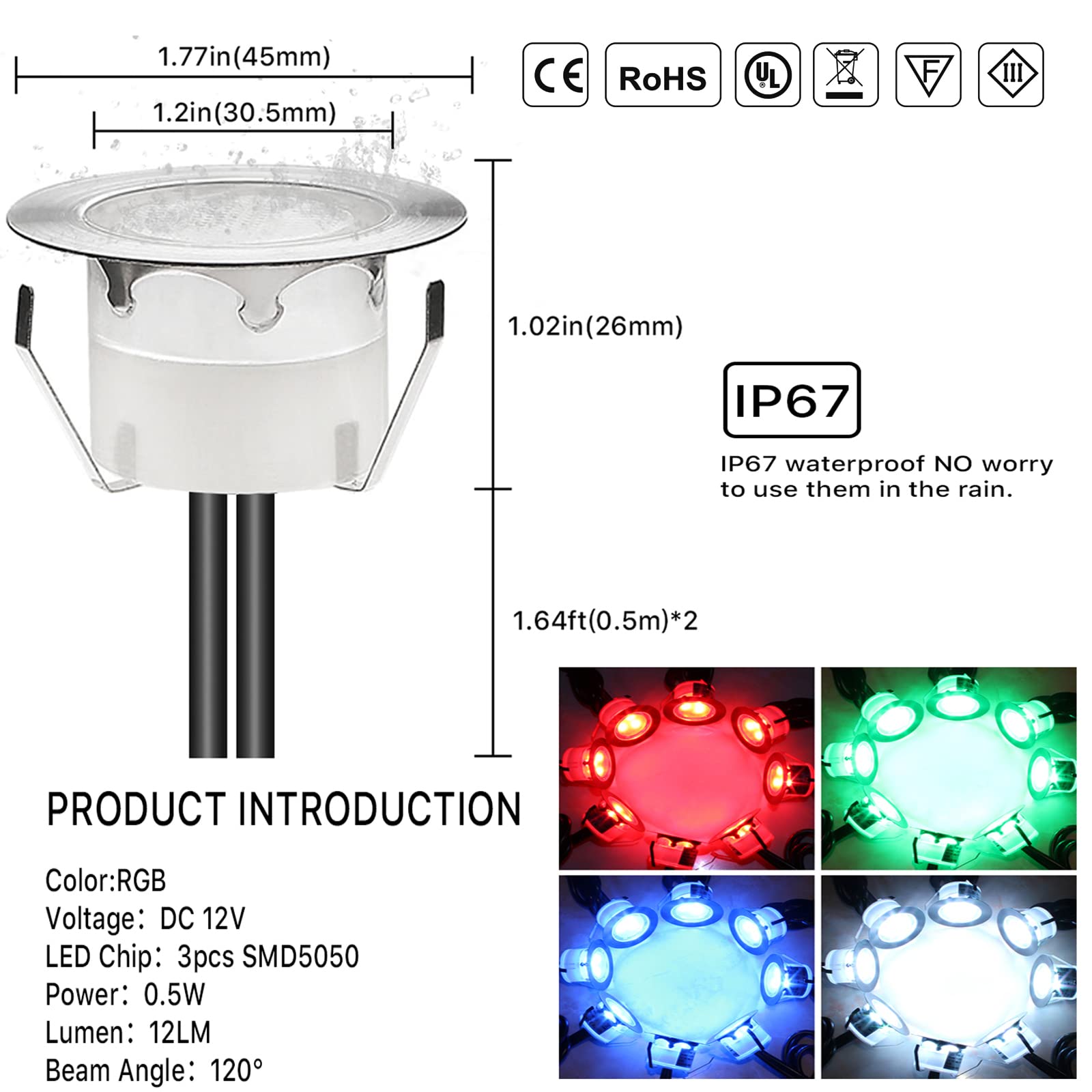 1.77in(45mm)

1.2in(30.5mm)

CE RoHS UL F III

1.02in(26mm)

IP67

IP67 waterproof NO worry to use them in the rain.

1.64ft(0.5m)*2

PRODUCT INTRODUCTION

Color:RGB
Voltage: DC 12V
LED Chip: 3pcs SMD5050
Power: 0.5W
Lumen: 12LM
Beam Angle: 120°