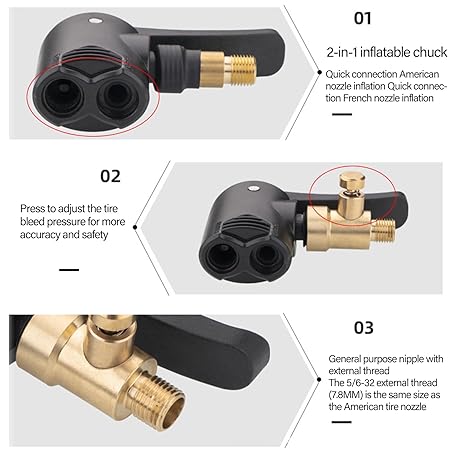 01

2-in-1 inflatable chuck

Quick connection American nozzle inflation Quick connection French nozzle inflation

02

Press to adjust the tire bleed pressure for more accuracy and safety

03

General purpose nipple with external thread
The 5/6-32 external thread (7.8MM) is the same size as the American tire nozzle