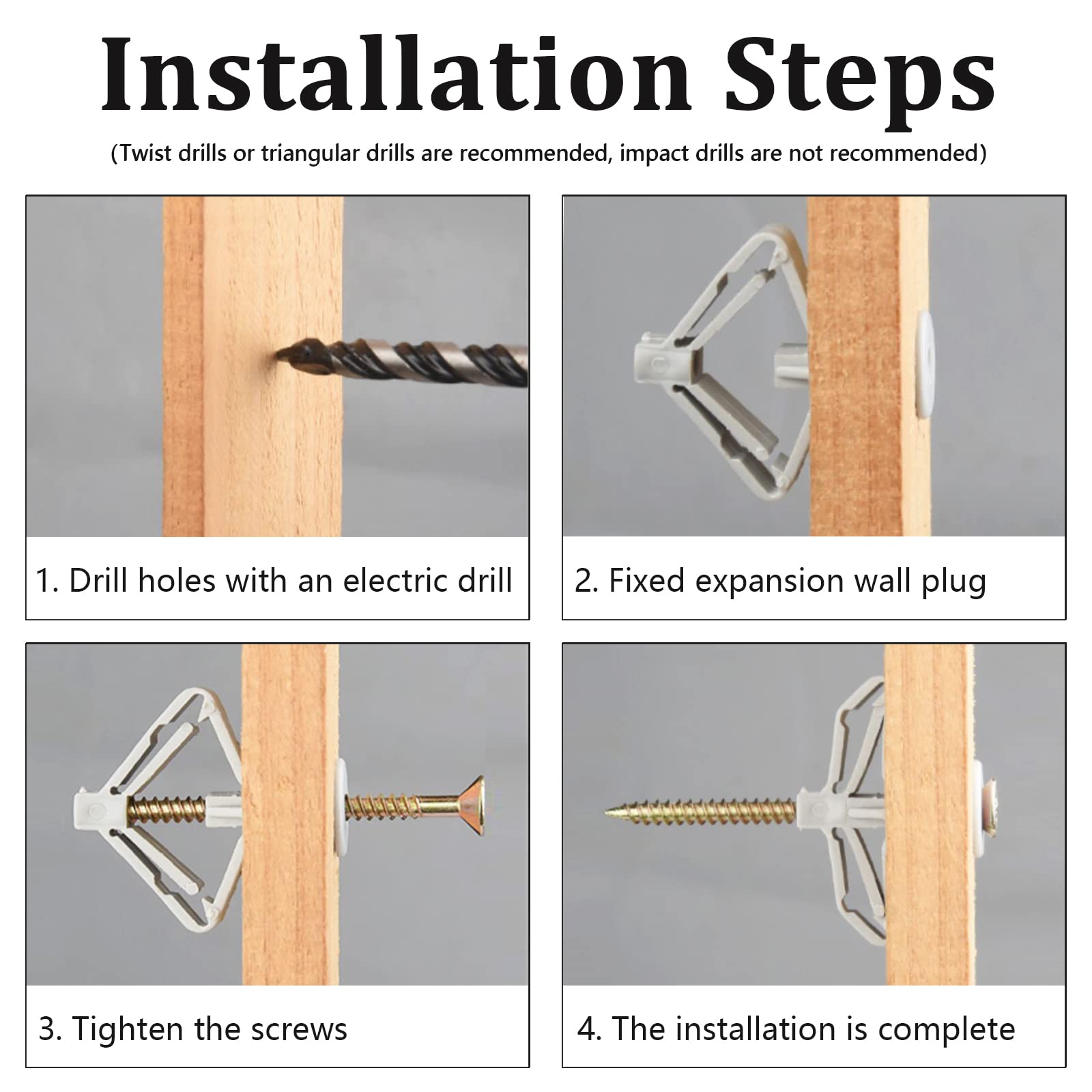 Installation Steps

(Twist drills or triangular drills are recommended, impact drills are not recommended)

1. Drill holes with an electric drill

2. Fixed expansion wall plug

3. Tighten the screws

4. The installation is complete