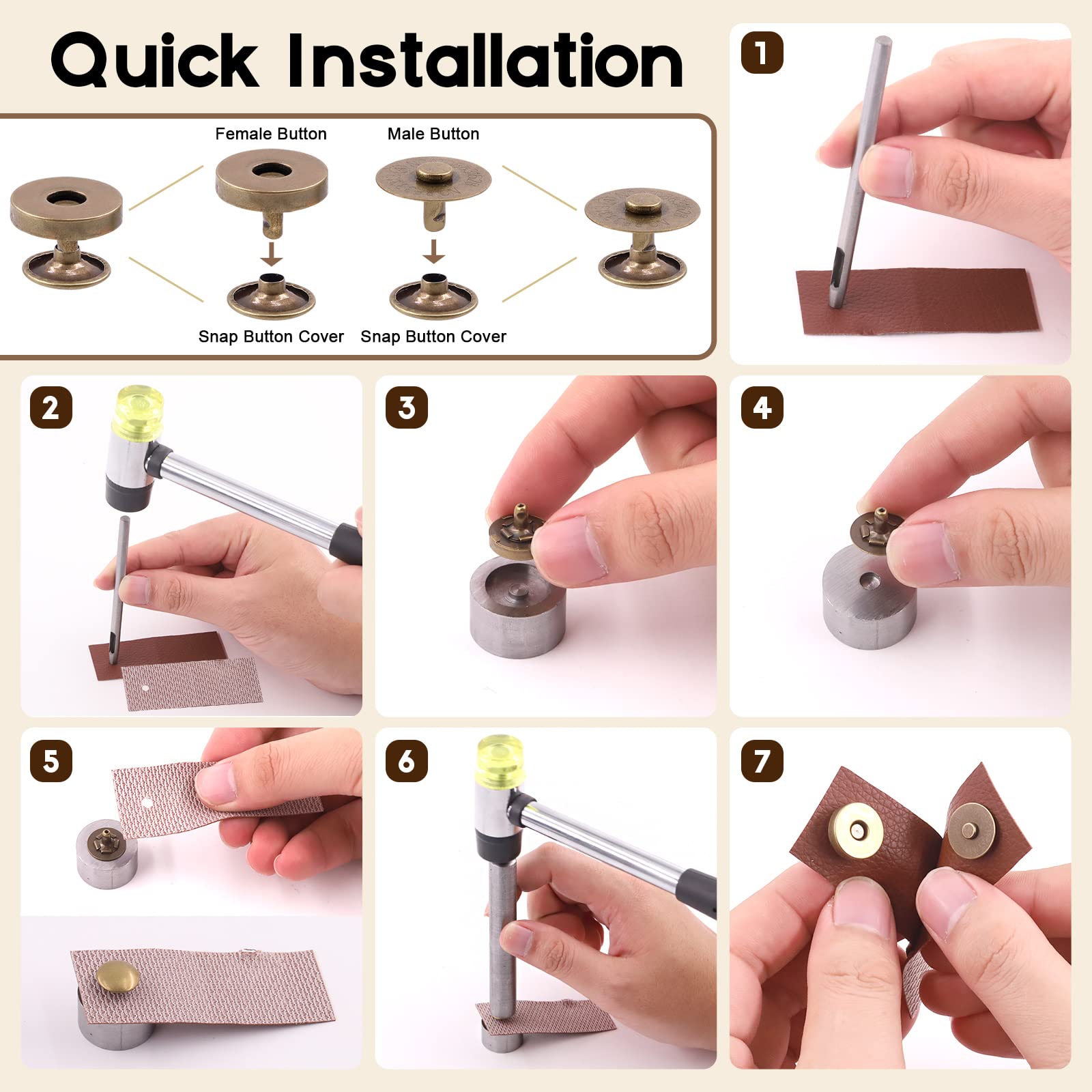 Quick Installation

Female Button

Male Button

Snap Button Cover

Snap Button Cover

1

2

3

4

5

6

7