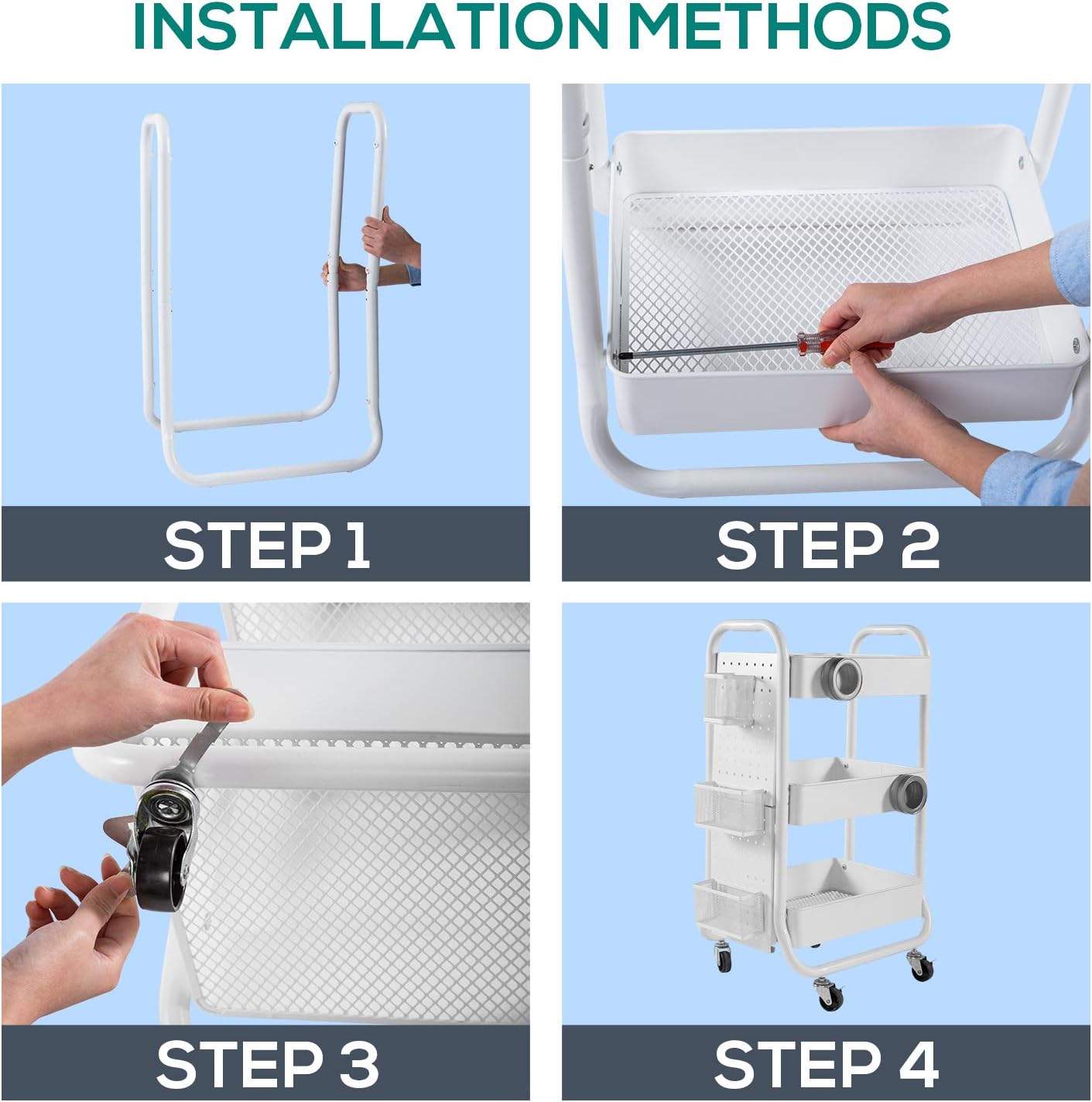 INSTALLATION METHODS

STEP 1

STEP 2

STEP 3

STEP 4