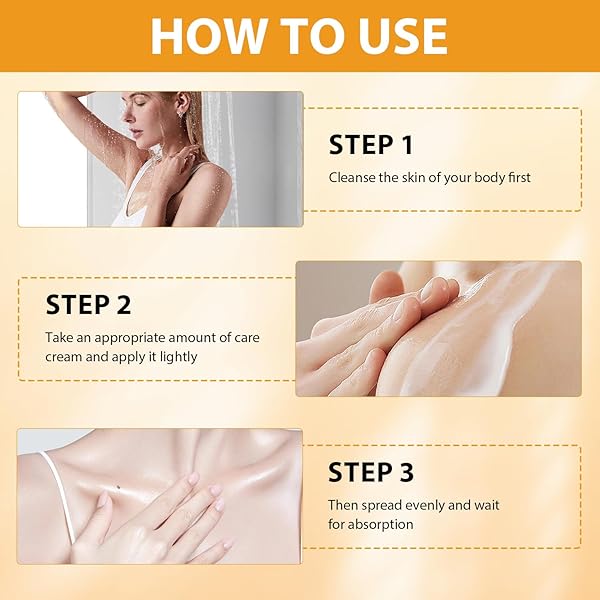 HOW TO USE

STEP 1
Cleanse the skin of your body first

STEP 2
Take an appropriate amount of care cream and apply it lightly

STEP 3
Then spread evenly and wait for absorption