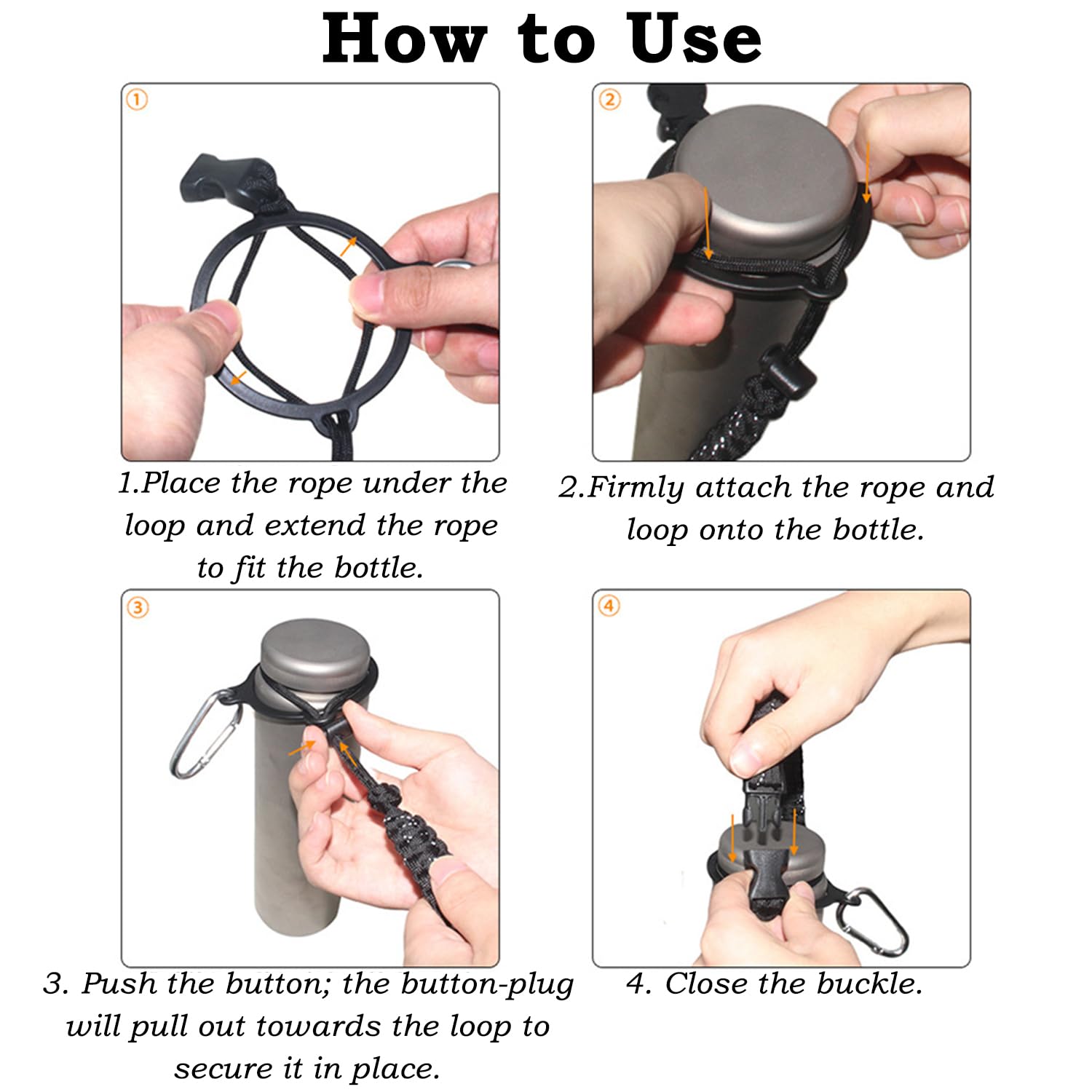 How to Use

①

1.Place the rope under the loop and extend the rope to fit the bottle.

②

2.Firmly attach the rope and loop onto the bottle.

③

3. Push the button; the button-plug will pull out towards the loop to secure it in place.

④

4. Close the buckle.