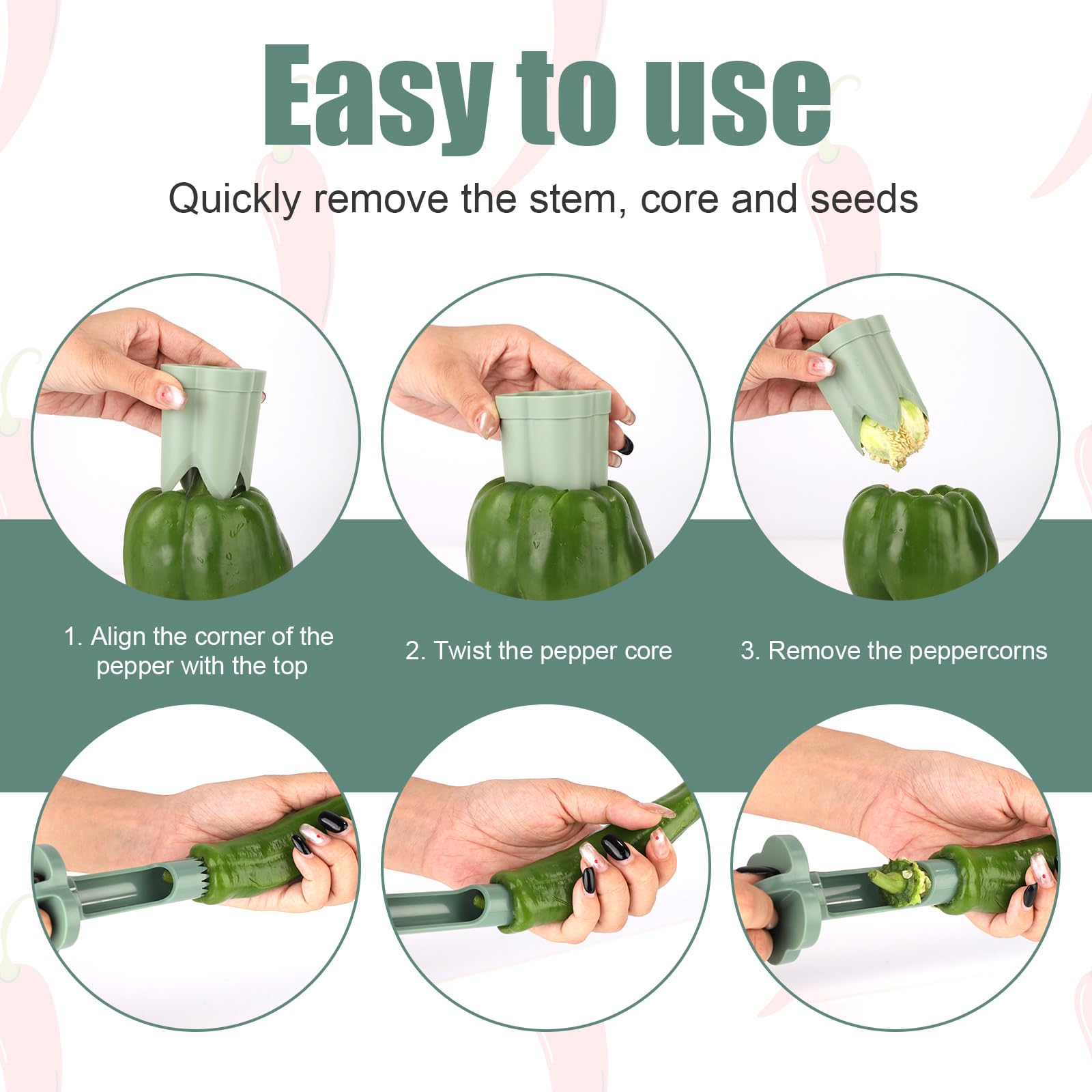 Easy to use

Quickly remove the stem, core and seeds

1. Align the corner of the pepper with the top

2. Twist the pepper core

3. Remove the peppercorns